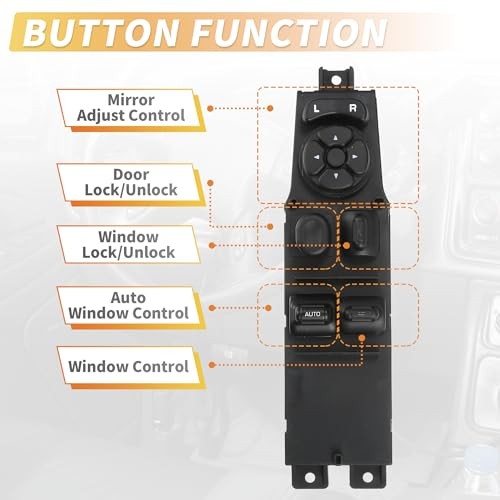 BUTTON FUNCTION

Mirror Adjust Control

Door Lock/Unlock

Window Lock/Unlock

Auto Window Control

Window Control

L R

AUTO