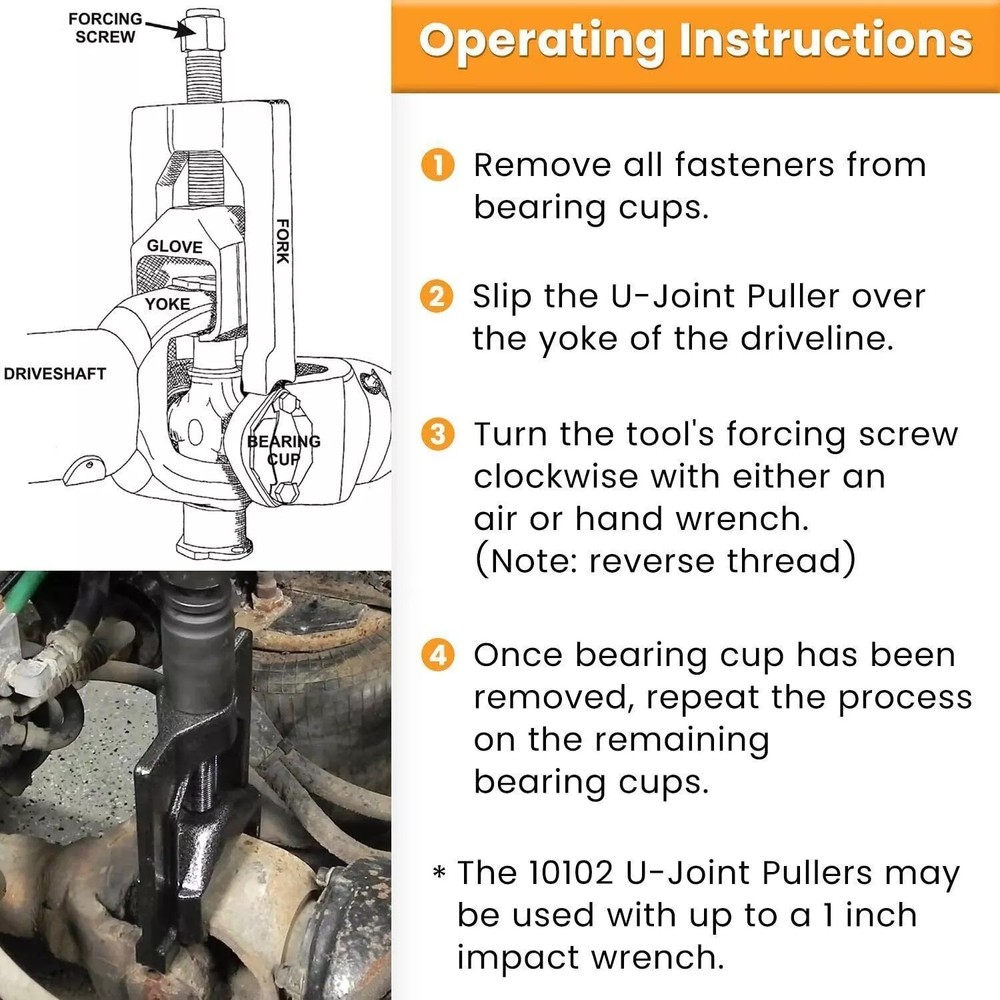 FORCING SCREW

GLOVE

FORK

YOKE

DRIVESHAFT

BEARING CUP

Operating Instructions

1 Remove all fasteners from bearing cups.

2 Slip the U-Joint Puller over the yoke of the driveline.

3 Turn the tool's forcing screw clockwise with either an air or hand wrench. (Note: reverse thread)

4 Once bearing cup has been removed, repeat the process on the remaining bearing cups.

* The 10102 U-Joint Pullers may be used with up to a 1 inch impact wrench.