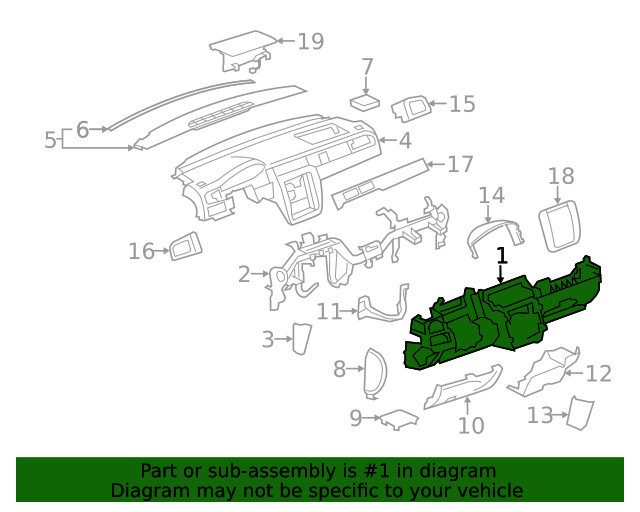 19
7
15
6
5
4
17
18
14
16
1
2
11
3
8
12
9
10
13

Part or sub-assembly is #1 in diagram
Diagram may not be specific to your vehicle