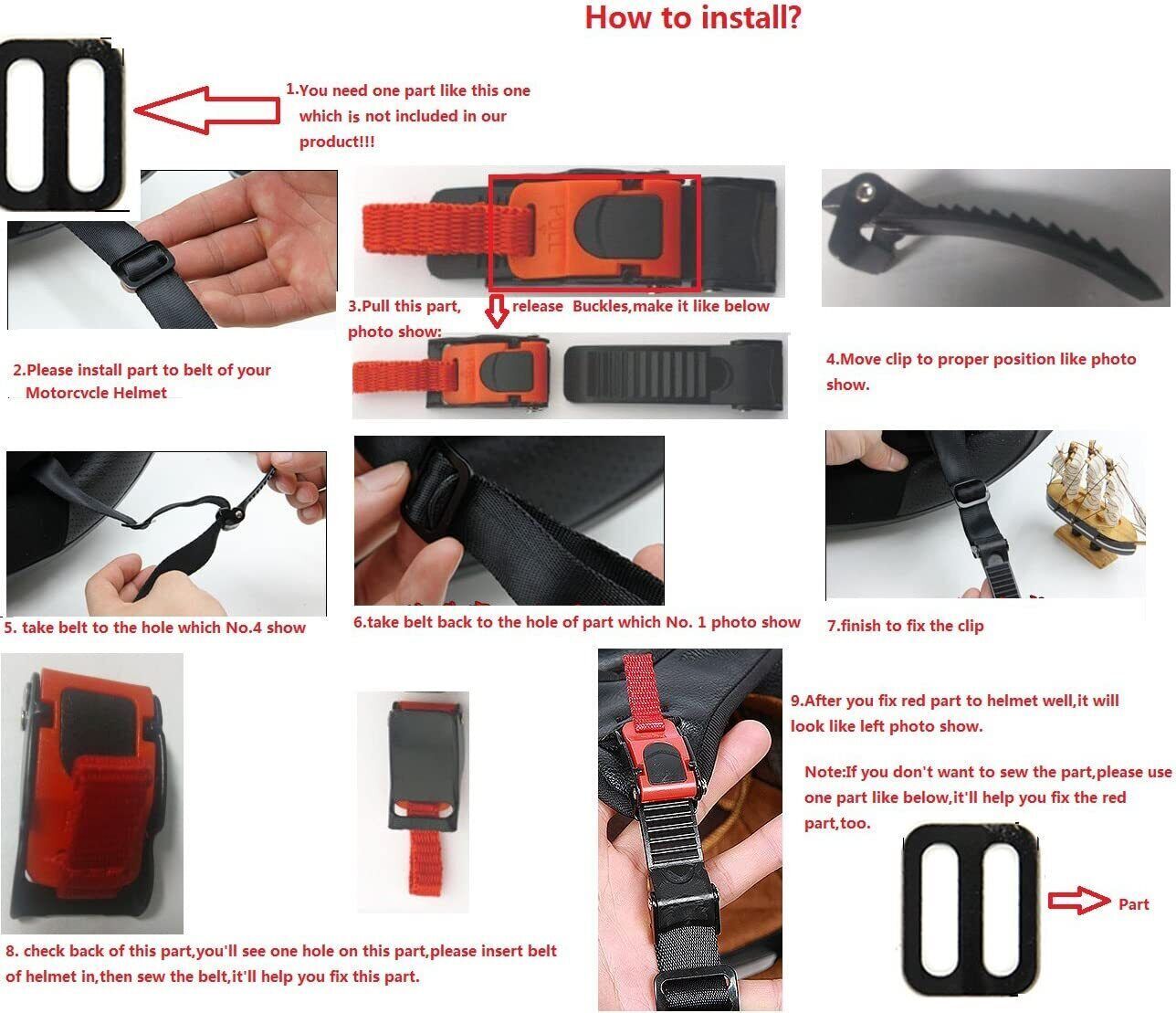 How to install?

1.You need one part like this one which is not included in our product!!!

PULL

3.Pull this part, release Buckles,make it like below photo show:

2.Please install part to belt of your Motorcvcle Helmet

4.Move clip to proper position like photo show.

5. take belt to the hole which No.4 show

6.take belt back to the hole of part which No. 1 photo show

7.finish to fix the clip

9.After you fix red part to helmet well,it will look like left photo show.

Note:If you don't want to sew the part,please use one part like below,it'll help you fix the red part,too.

Part

8. check back of this part,you'll see one hole on this part,please insert belt of helmet in,then sew the belt,it'll help you fix this part.