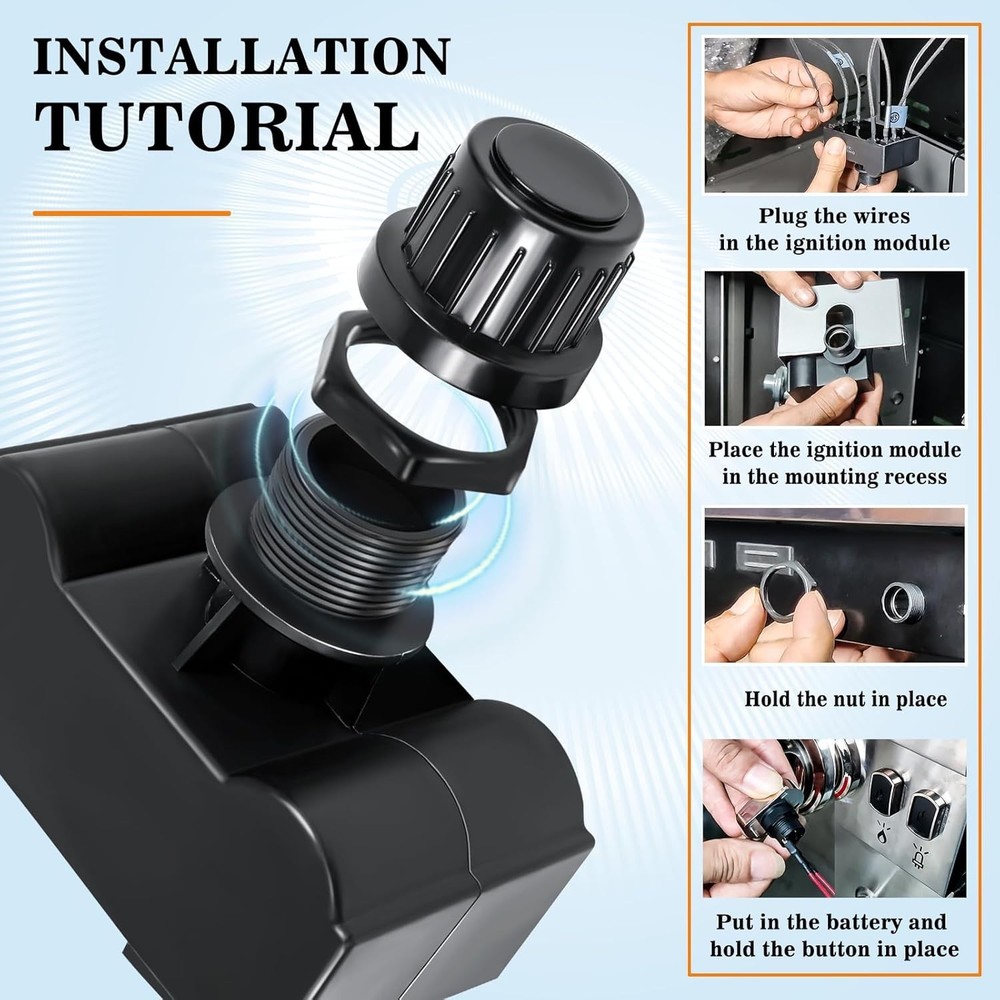 INSTALLATION
TUTORIAL

Plug the wires in the ignition module

Place the ignition module in the mounting recess

Hold the nut in place

Put in the battery and hold the button in place