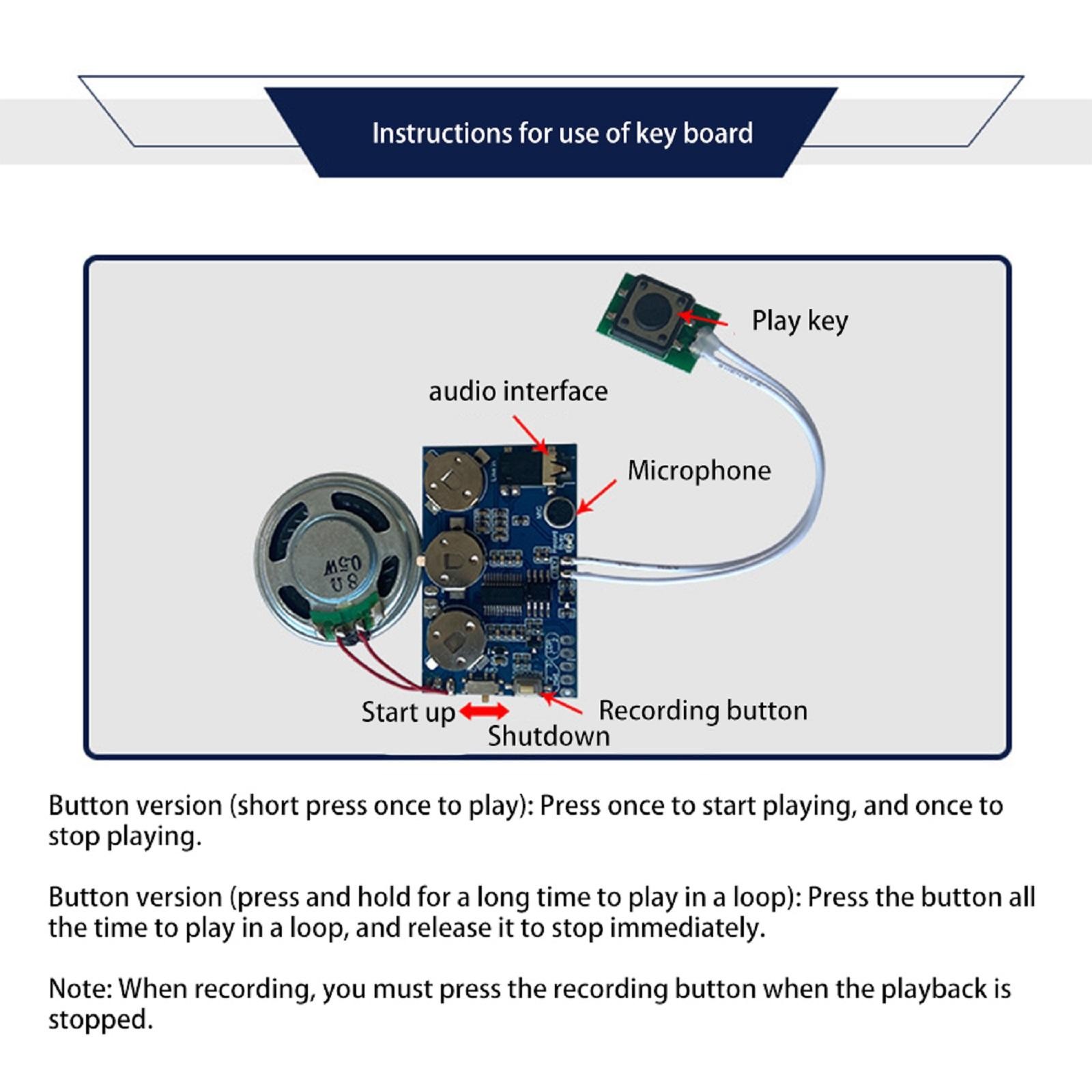 Instructions for use of key board

Play key

audio interface

Microphone

8Ω
0.5W

Start up

Shutdown

Recording button

Button version (short press once to play): Press once to start playing, and once to stop playing.

Button version (press and hold for a long time to play in a loop): Press the button all the time to play in a loop, and release it to stop immediately.

Note: When recording, you must press the recording button when the playback is stopped.