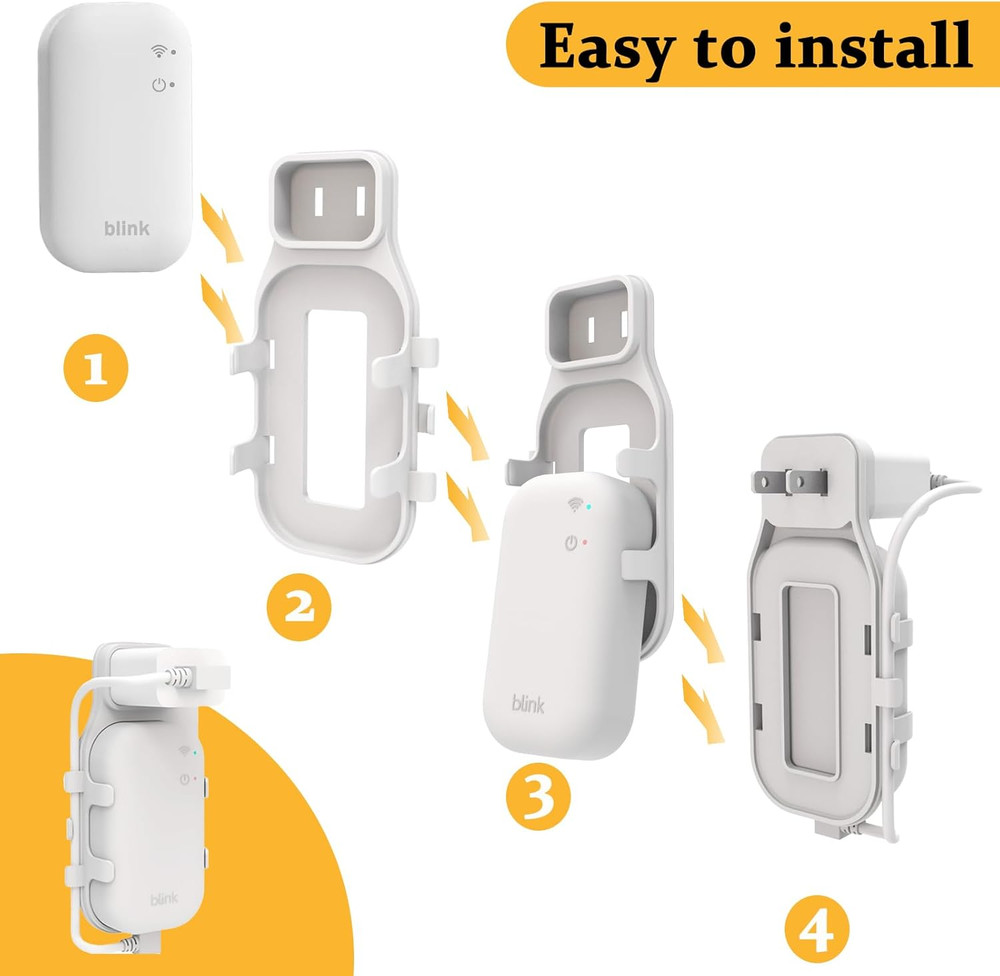 Easy to install

blink

1

2

blink

3

4

blink