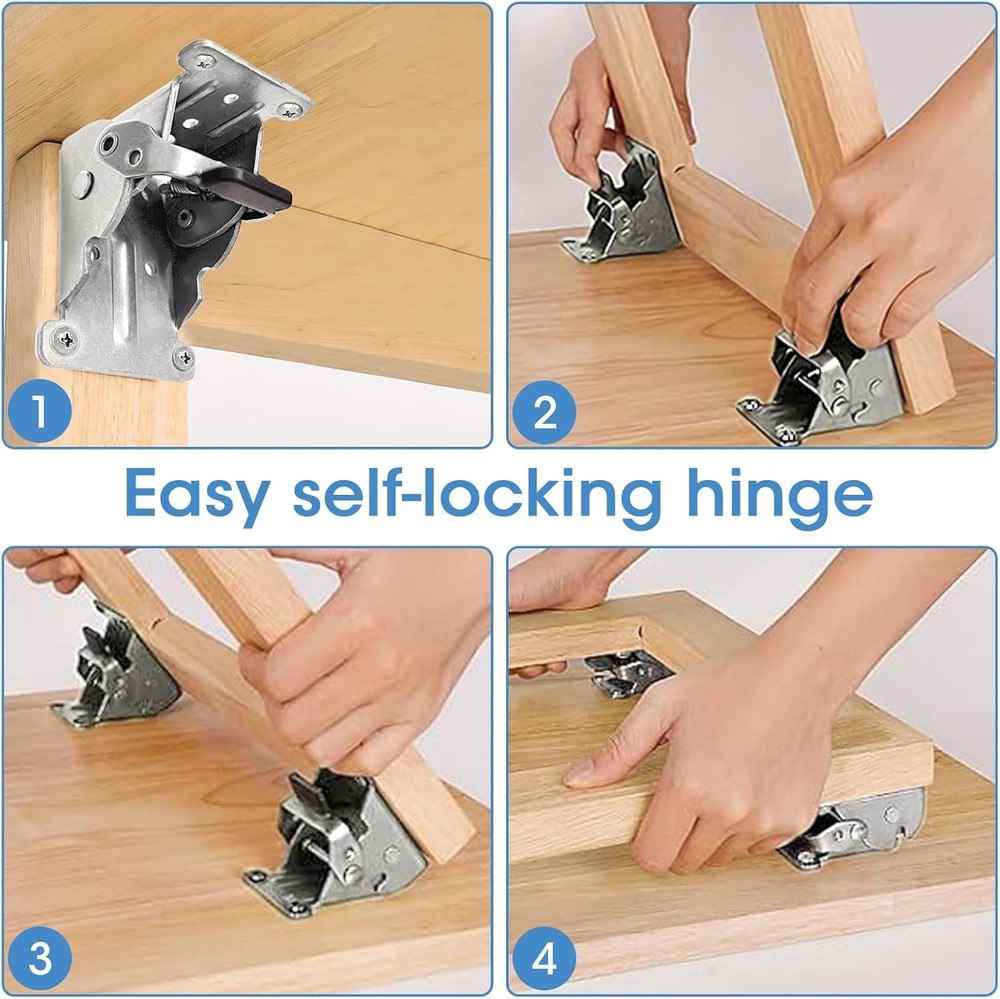 1

2

Easy self-locking hinge

3

4