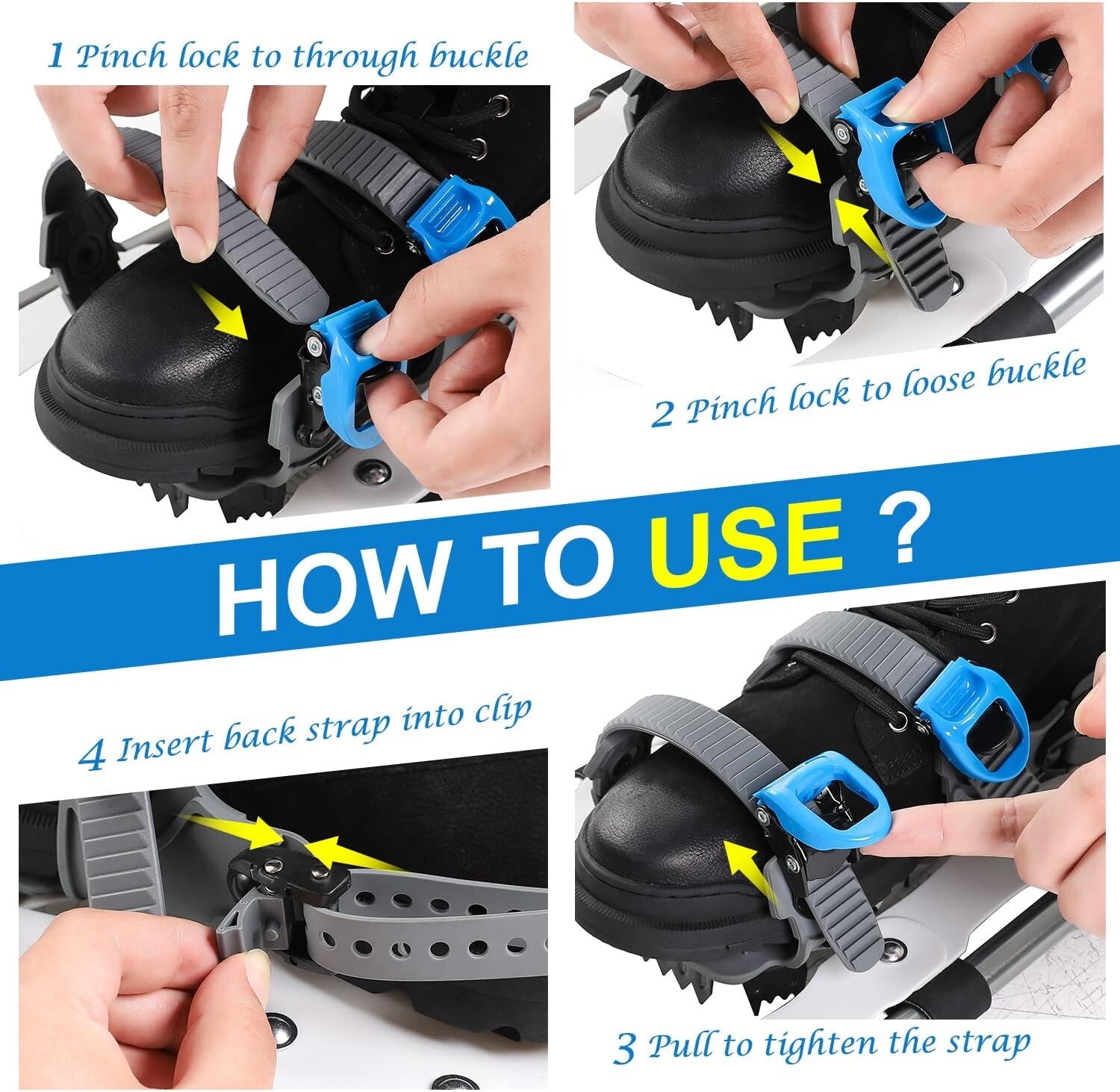 1 Pinch lock to through buckle

2 Pinch lock to loose buckle

HOW TO USE ?

4 Insert back strap into clip

3 Pull to tighten the strap