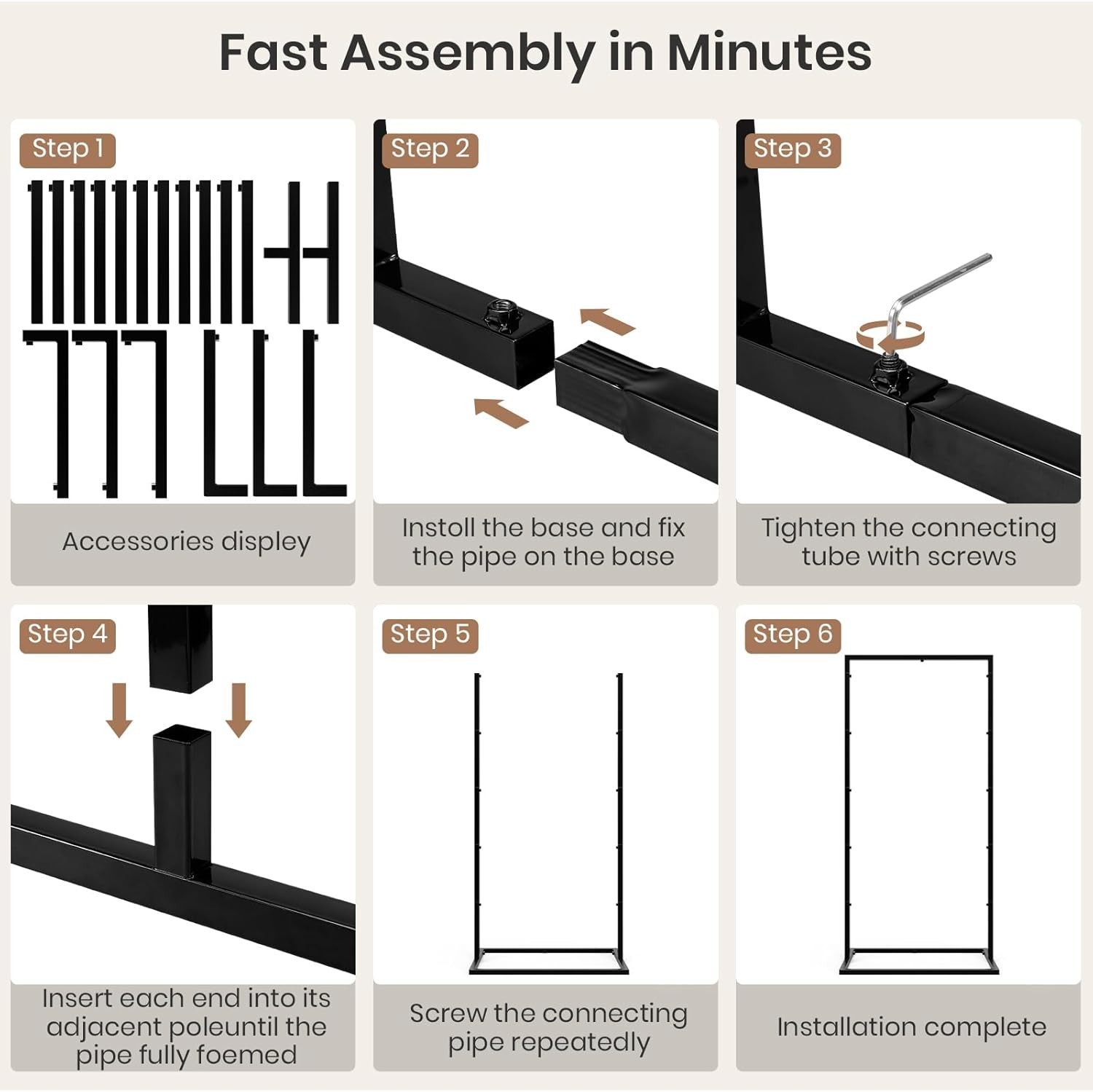 Fast Assembly in Minutes

Step 1

Accessories displey

Step 2

Instoll the base and fix the pipe on the base

Step 3

Tighten the connecting tube with screws

Step 4

Insert each end into its adjacent poleuntil the pipe fully foemed

Step 5

Screw the connecting pipe repeatedly

Step 6

Installation complete