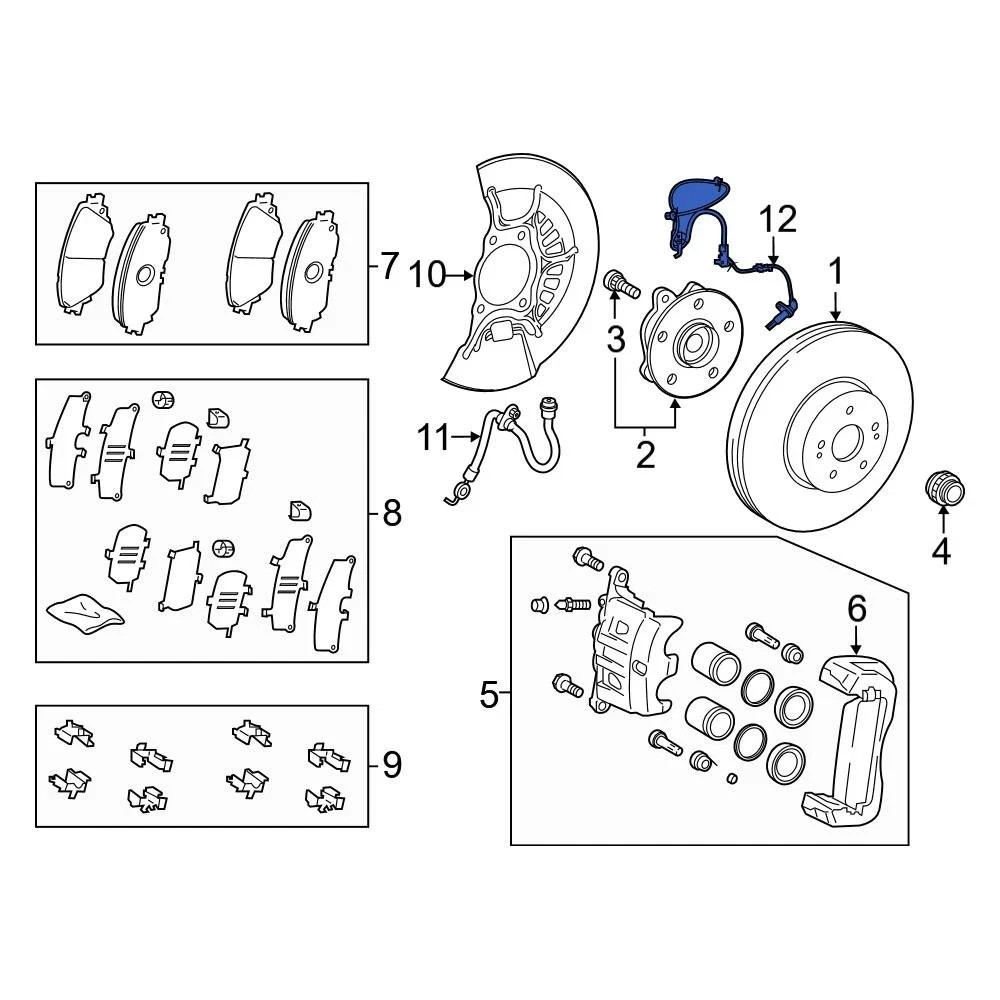 7
10
12
1
3
2
11
8
4
6
5
9