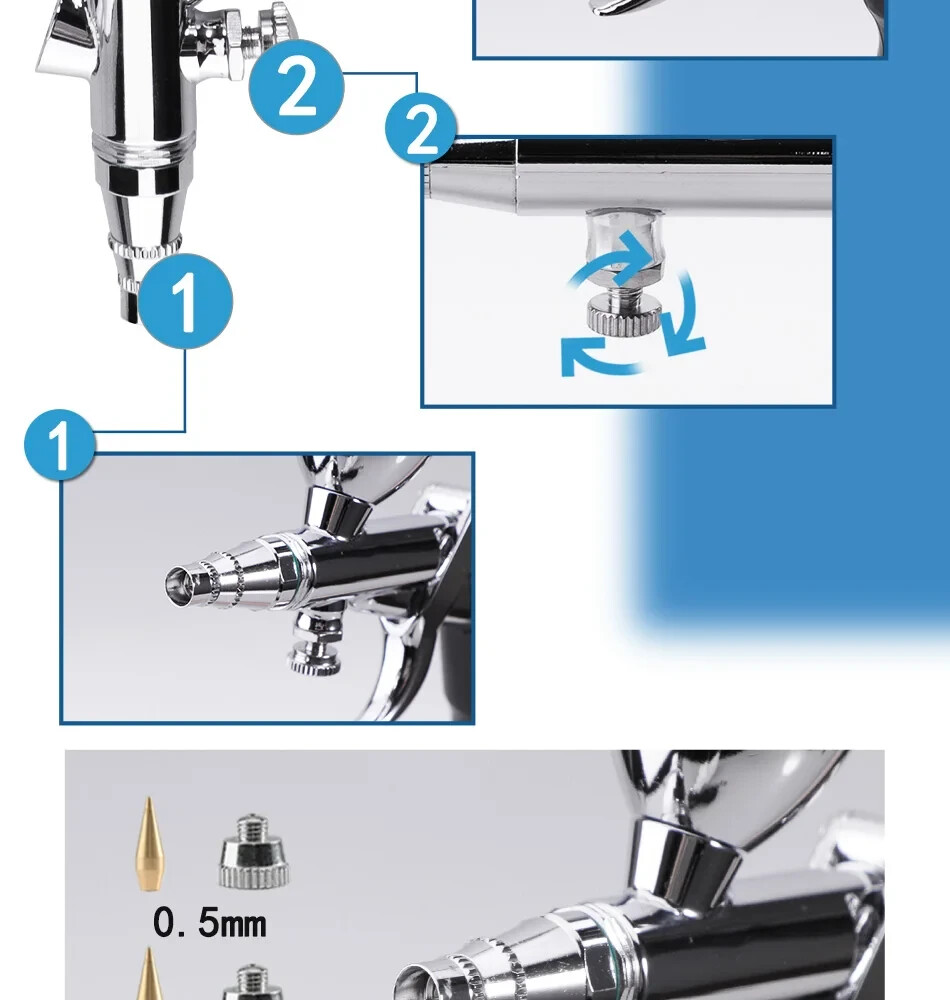 2

2

1

1

0. 5mm