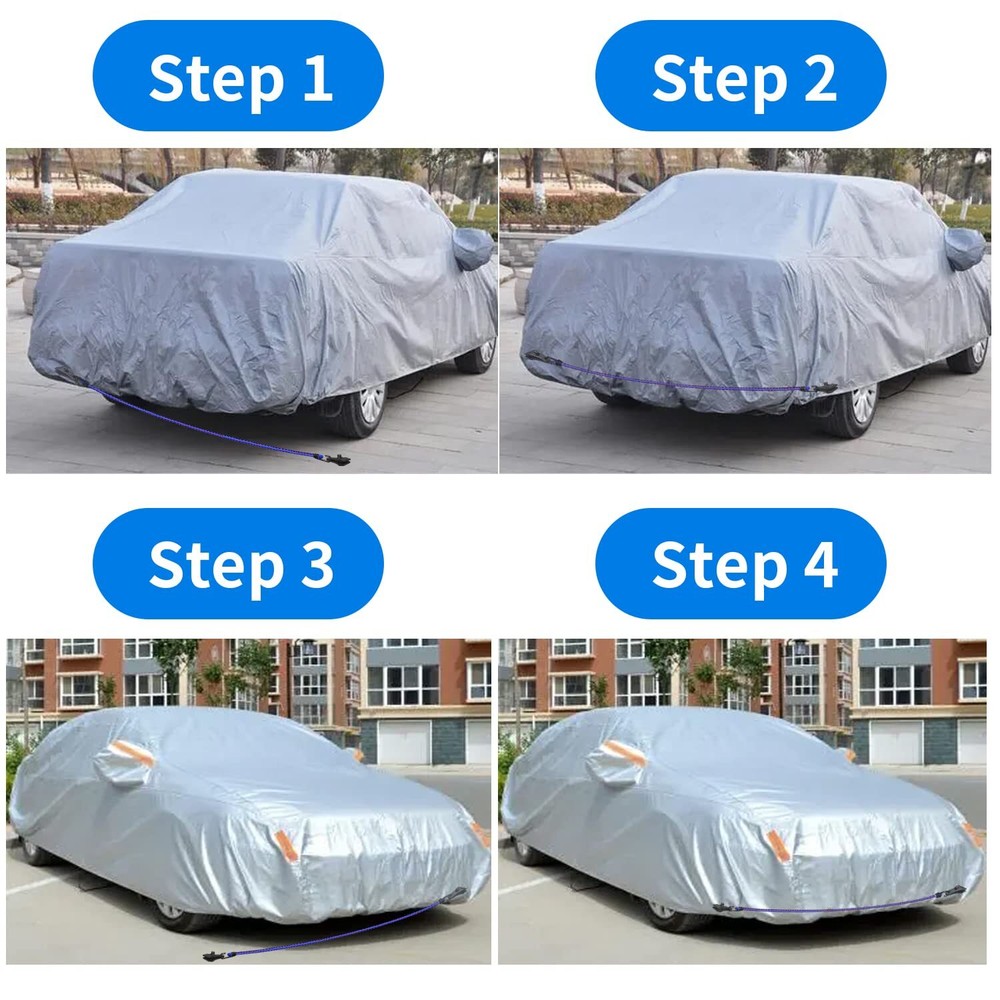 Step 1

Step 2

Step 3

Step 4