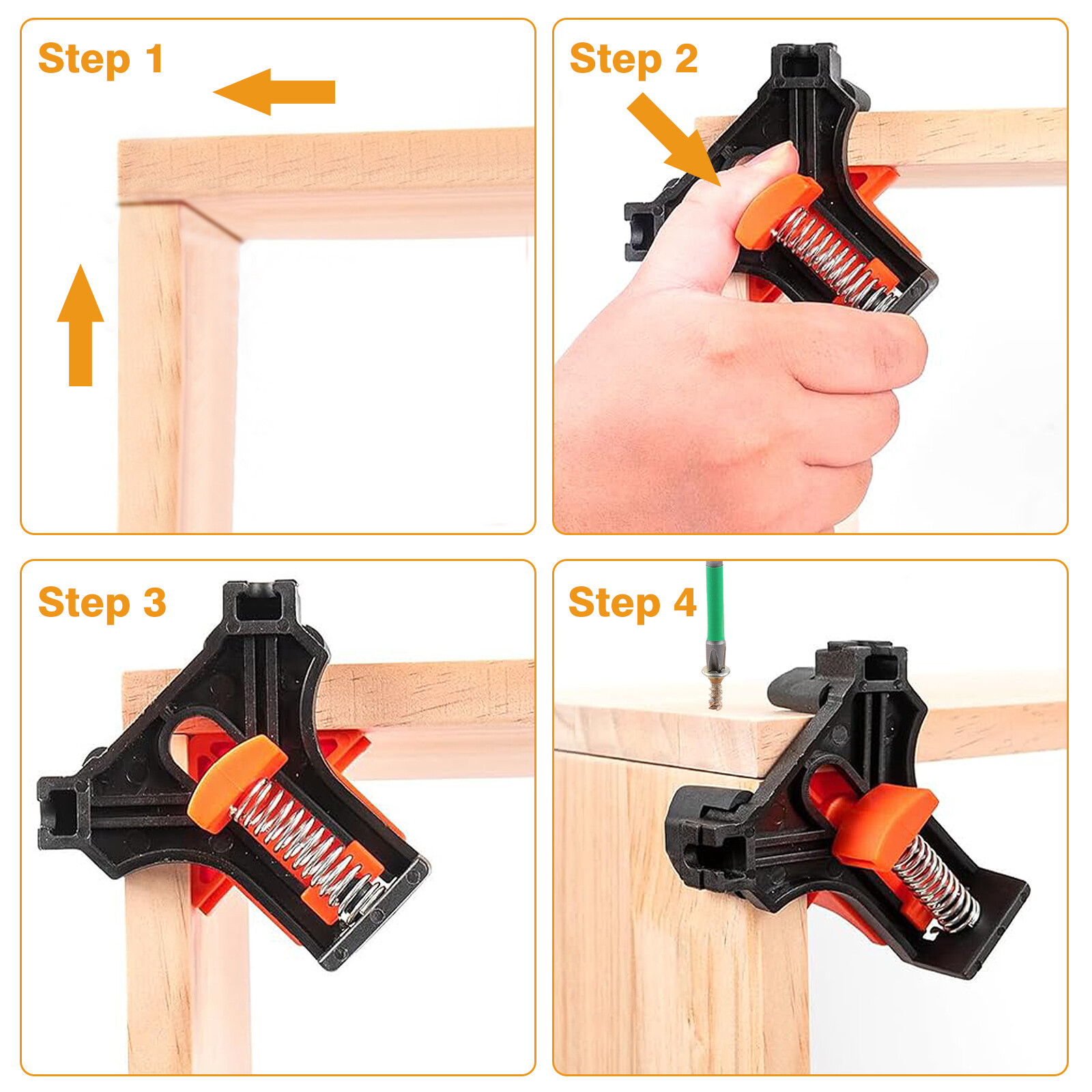 Step 1

Step 2

Step 3

Step 4