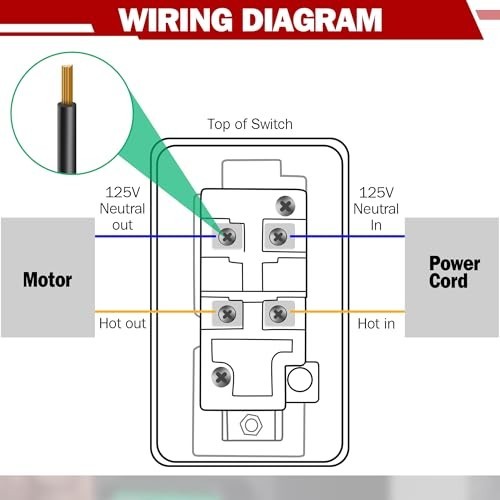 WIRING DIAGRAM

Top of Switch

125V Neutral out

125V Neutral In

Motor

Power Cord

Hot out

Hot in