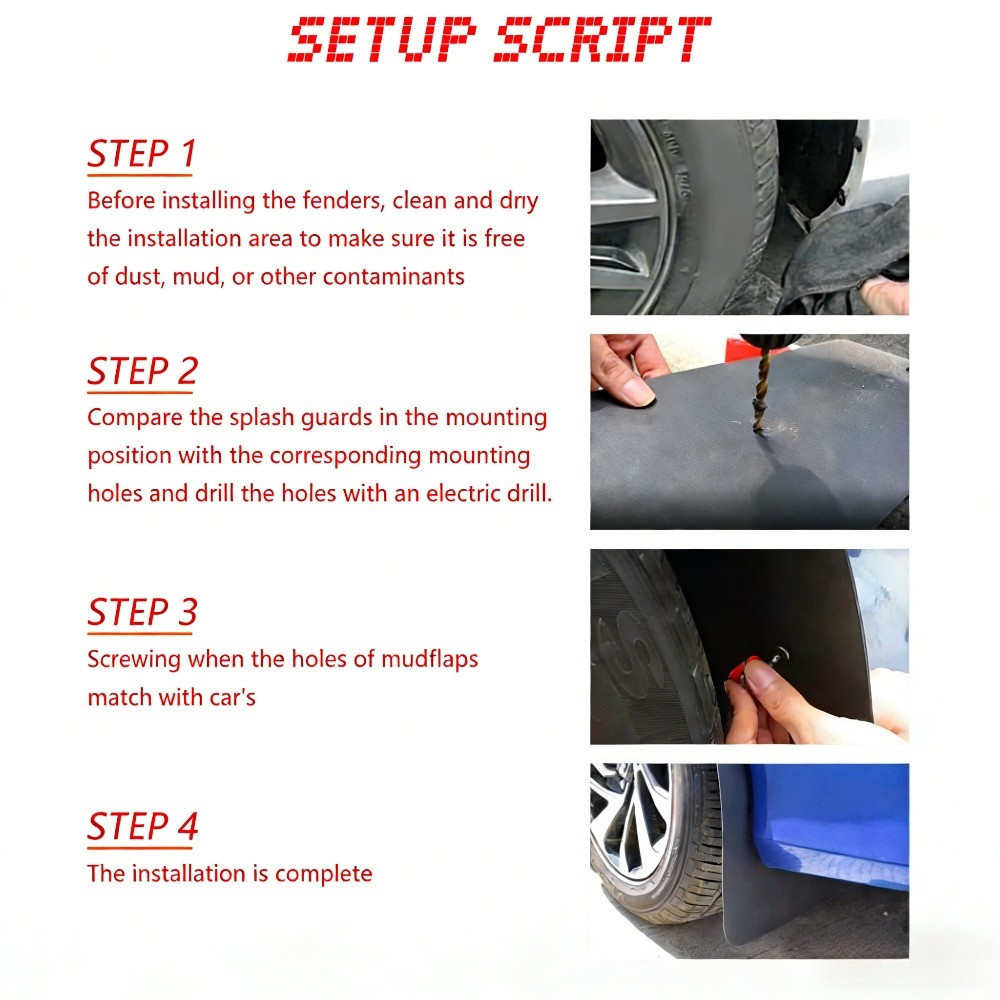 SETUP SCRIPT

STEP 1
Before installing the fenders, clean and dry the installation area to make sure it is free of dust, mud, or other contaminants

STEP 2
Compare the splash guards in the mounting position with the corresponding mounting holes and drill the holes with an electric drill.

STEP 3
Screwing when the holes of mudflaps match with car's

STEP 4
The installation is complete