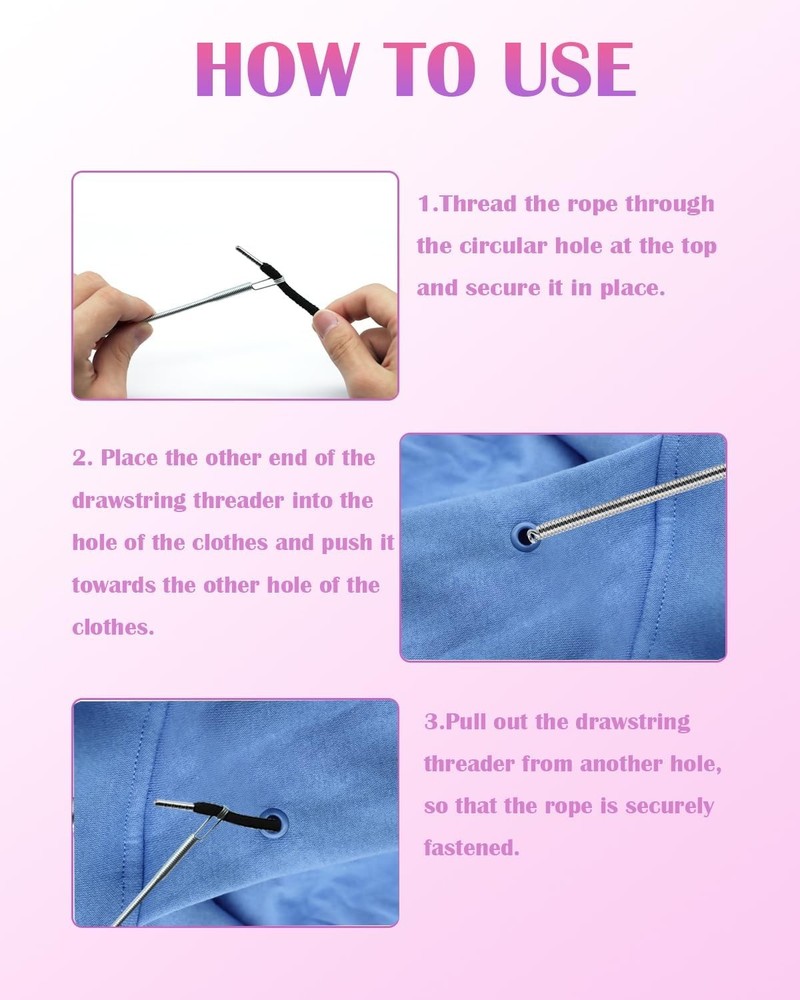 HOW TO USE

1.Thread the rope through the circular hole at the top and secure it in place.

2. Place the other end of the drawstring threader into the hole of the clothes and push it towards the other hole of the clothes.

3.Pull out the drawstring threader from another hole, so that the rope is securely fastened.