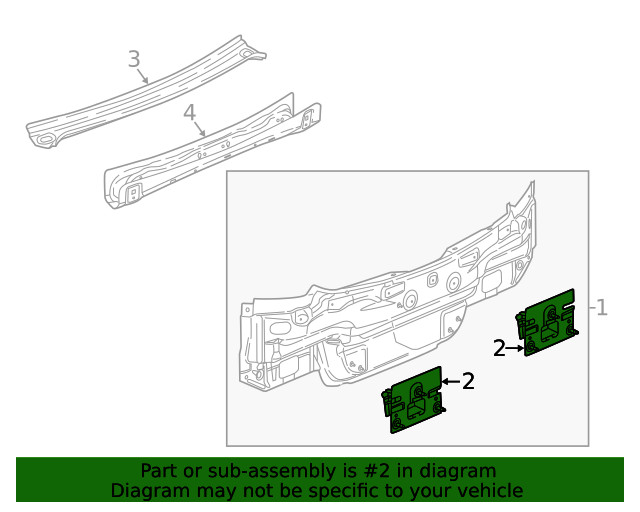 3
4
1
2
2
Part or sub-assembly is #2 in diagram
Diagram may not be specific to your vehicle