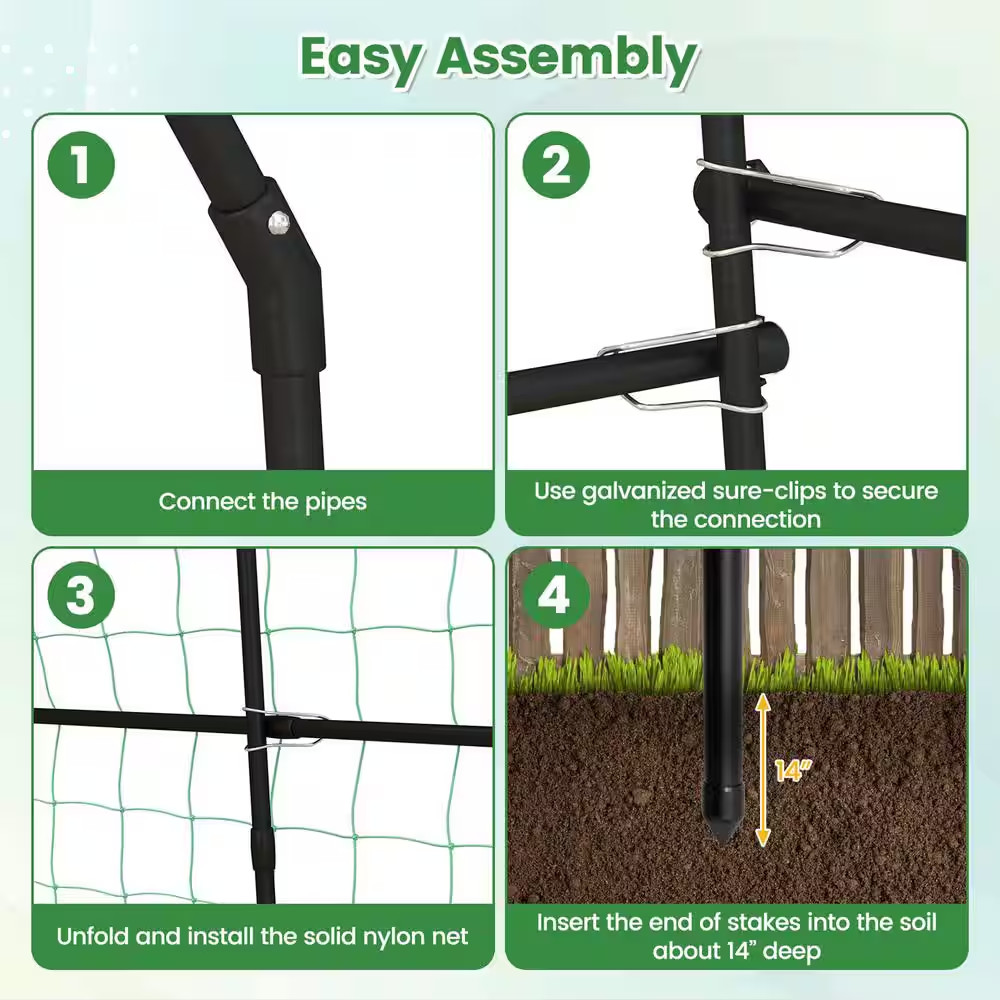 Easy Assembly

1

Connect the pipes

2

Use galvanized sure-clips to secure the connection

3

Unfold and install the solid nylon net

4

14"

Insert the end of stakes into the soil about 14" deep