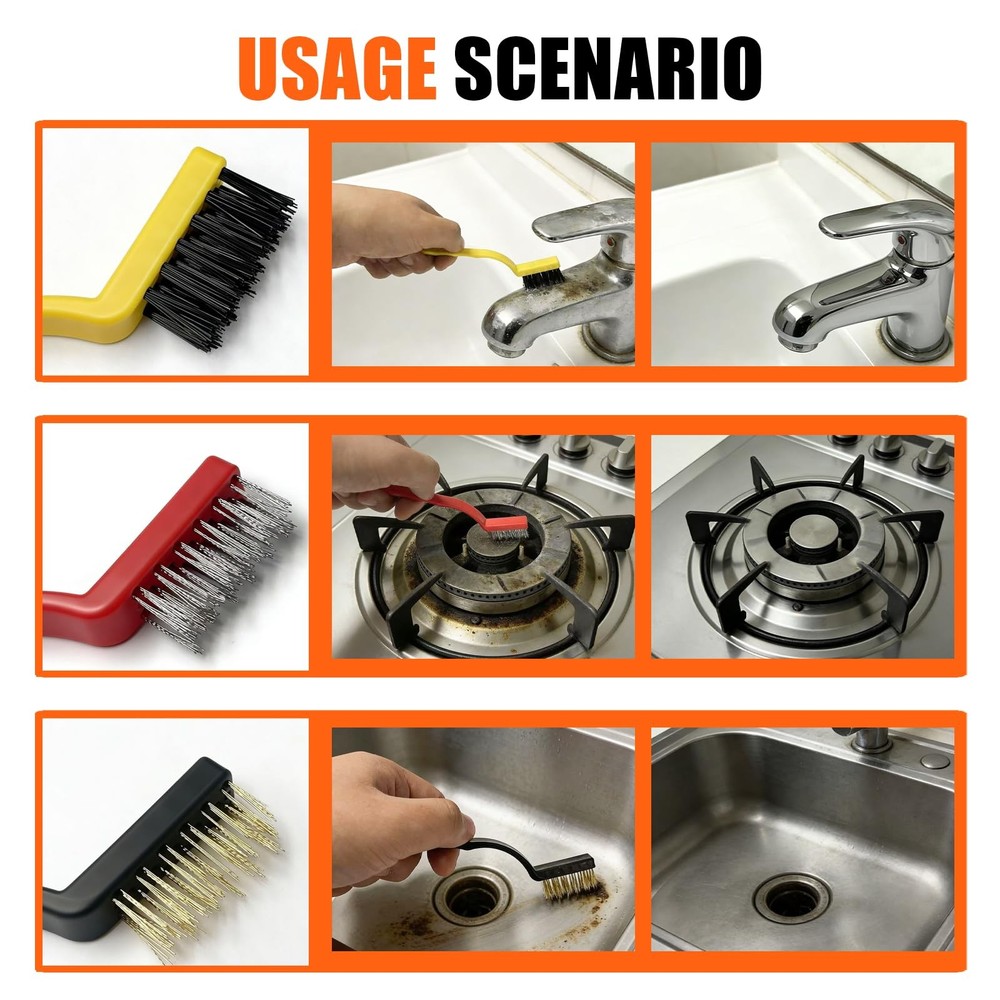 USAGE SCENARIO