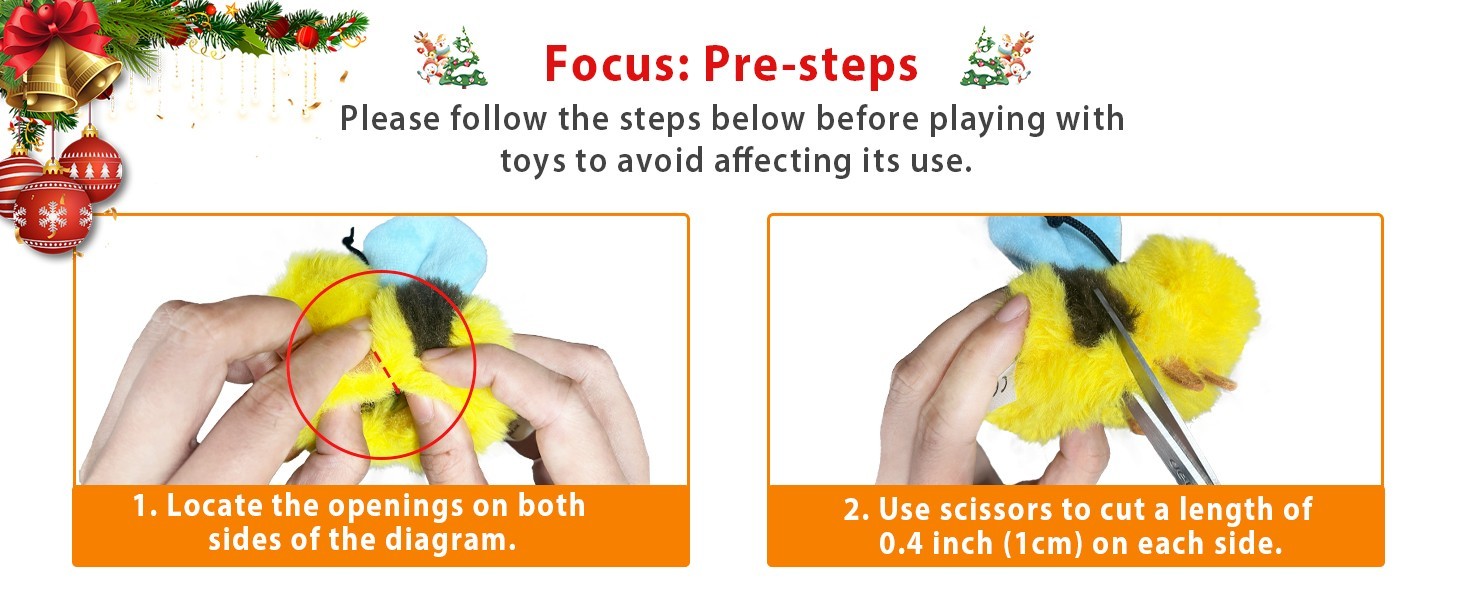 Focus: Pre-steps

Please follow the steps below before playing with toys to avoid affecting its use.

1. Locate the openings on both sides of the diagram.

2. Use scissors to cut a length of 0.4 inch (1cm) on each side.