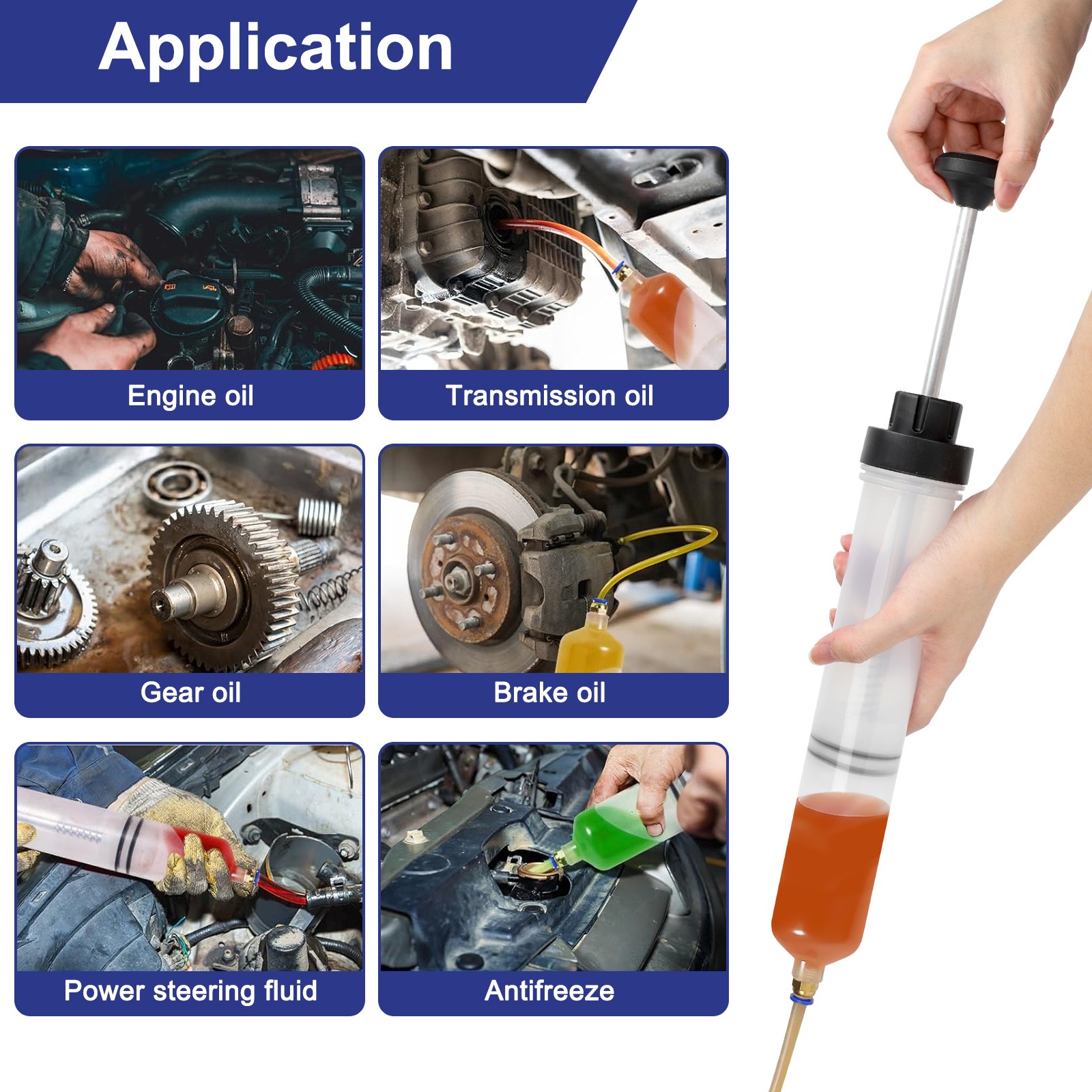 Application

Engine oil

Transmission oil

Gear oil

Brake oil

Power steering fluid

Antifreeze