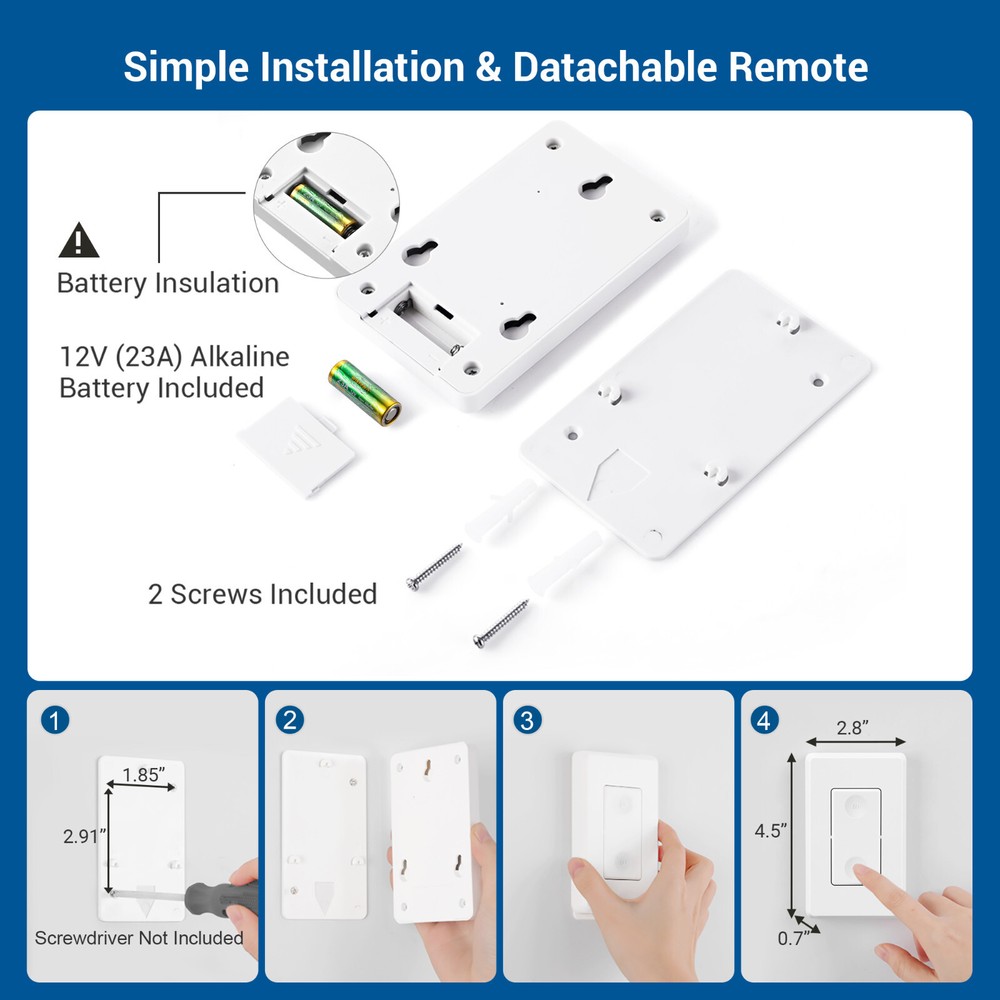 Simple Installation & Datachable Remote

Battery Insulation

12V (23A) Alkaline Battery Included

2 Screws Included

1

1.85"

2.91"

Screwdriver Not Included

2

3

4

2.8"

4.5"

0.7"