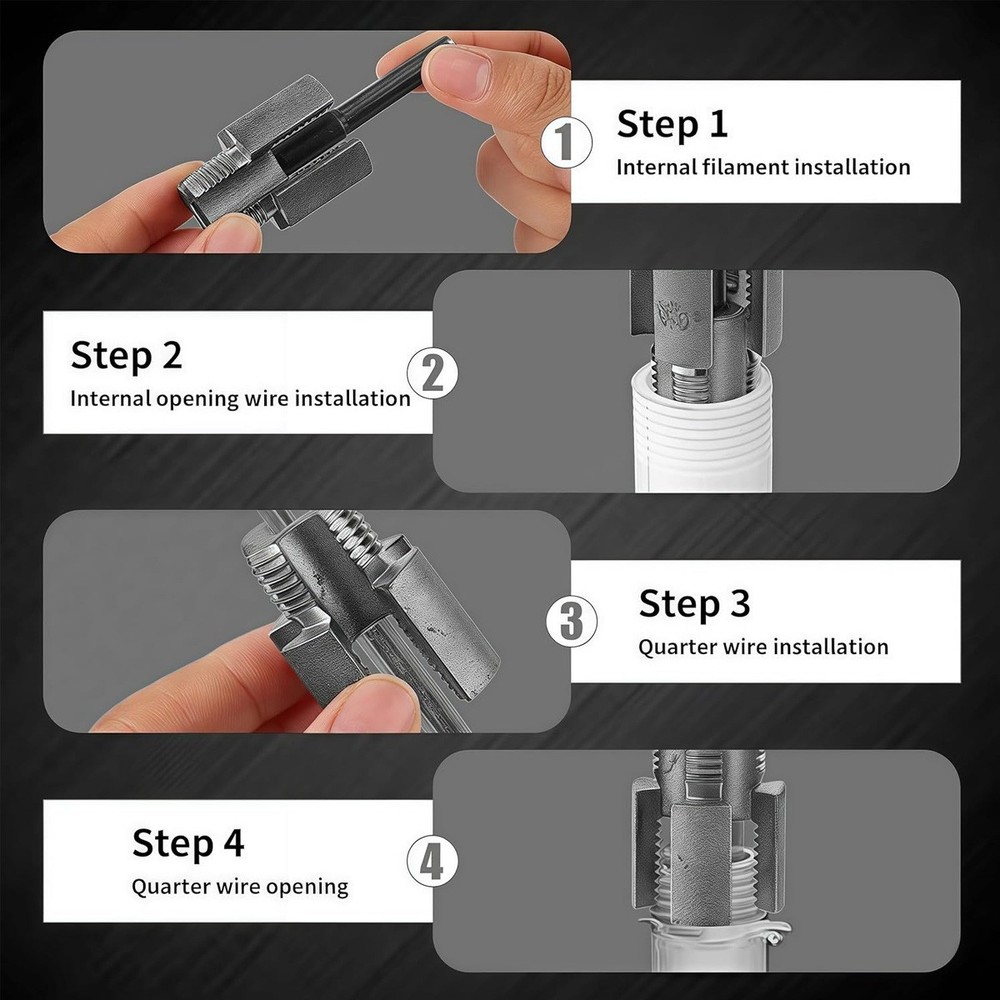 1
Step 1
Internal filament installation

Step 2
Internal opening wire installation
2

3
Step 3
Quarter wire installation

Step 4
Quarter wire opening
4