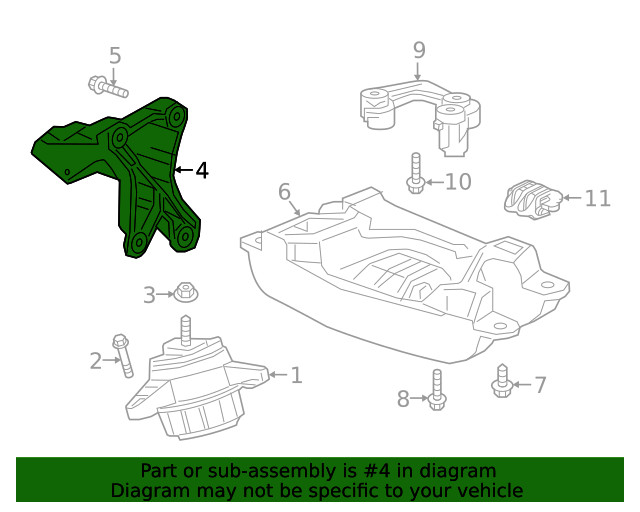 5
9
4
10
6
11
3
2
1
8
7

Part or sub-assembly is #4 in diagram
Diagram may not be specific to your vehicle