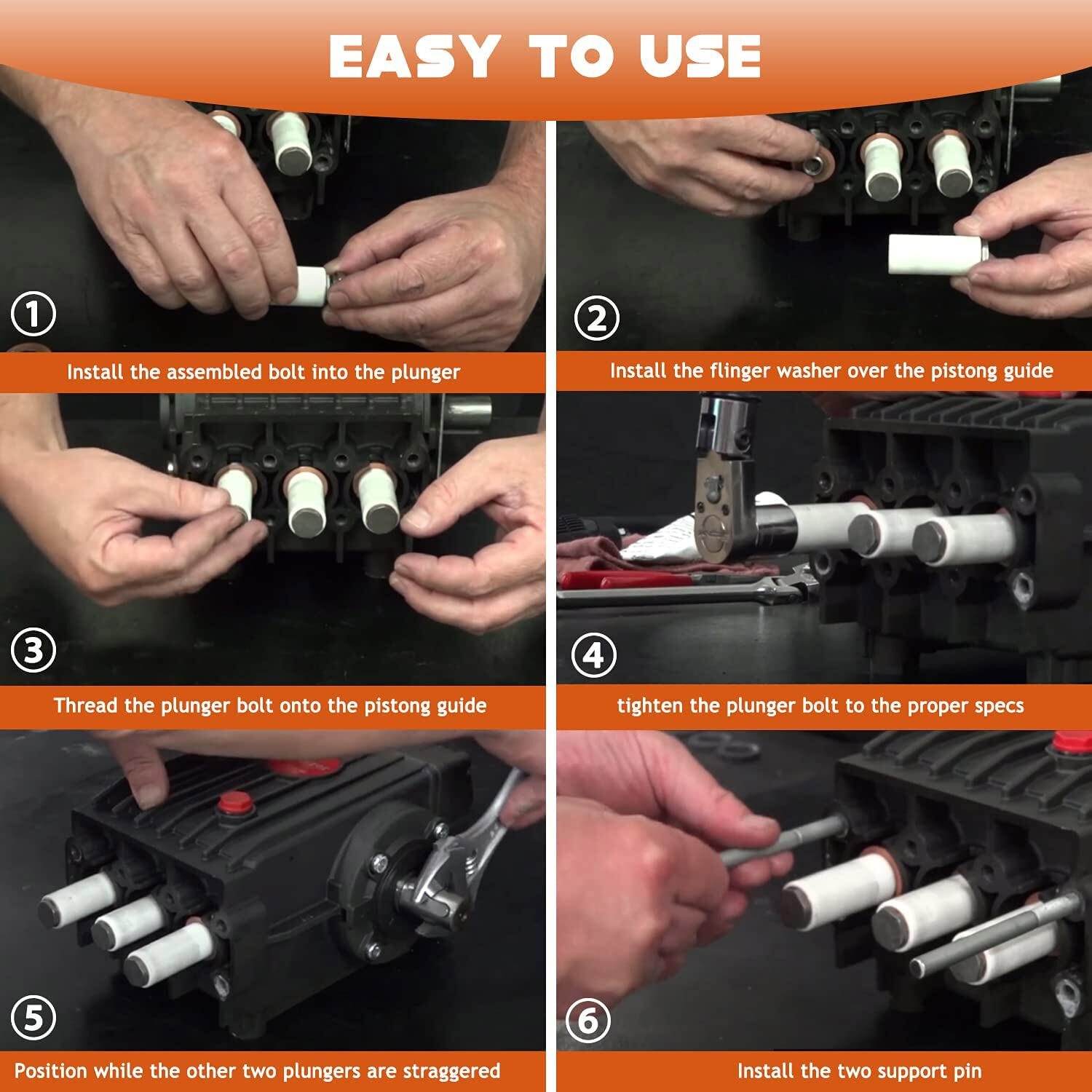 EASY TO USE

①

Install the assembled bolt into the plunger

②

Install the flinger washer over the pistong guide

③

Thread the plunger bolt onto the pistong guide

④

tighten the plunger bolt to the proper specs

⑤

Position while the other two plungers are straggered

⑥

Install the two support pin