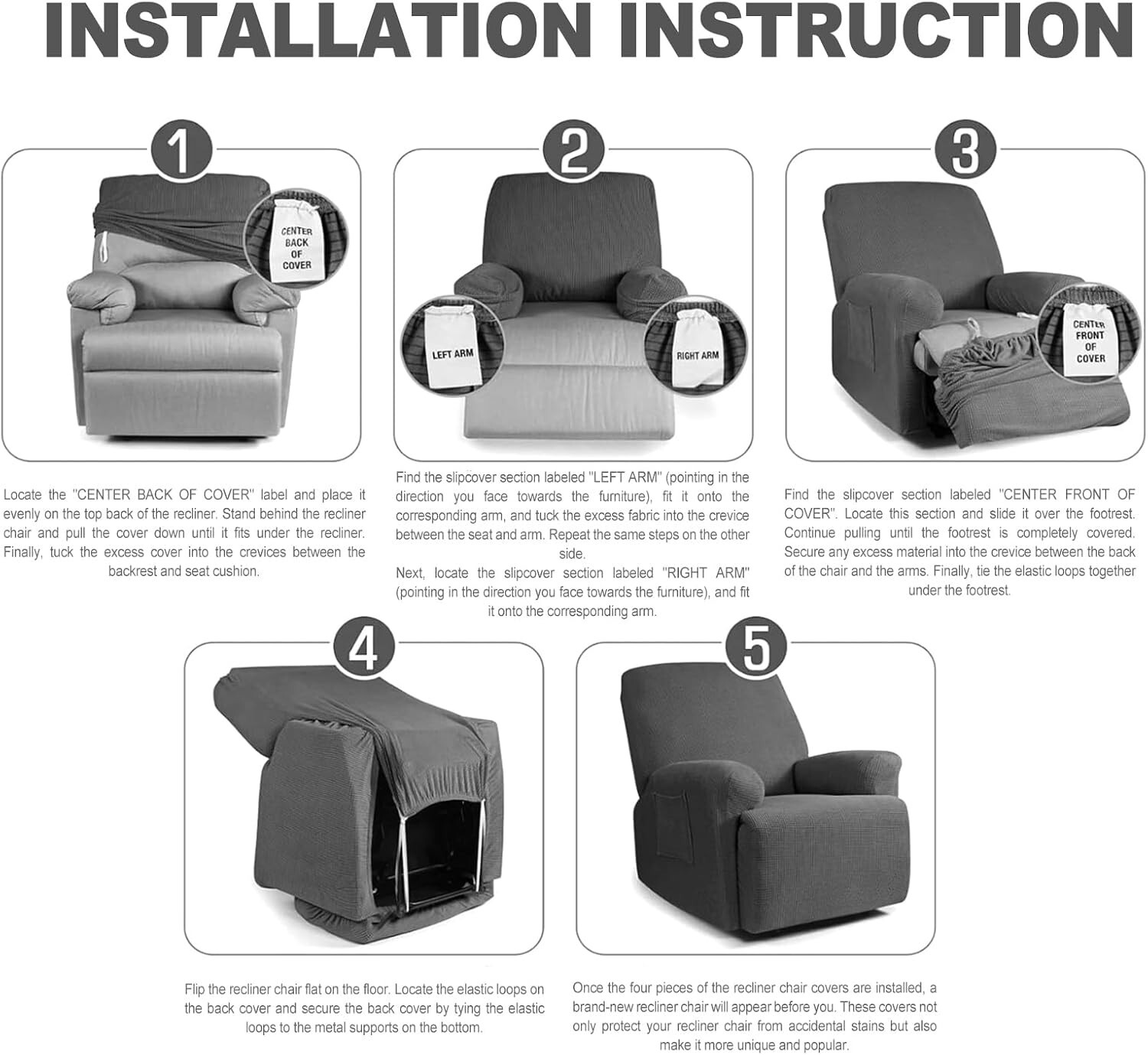 INSTALLATION INSTRUCTION

1

CENTER BACK OF COVER

Locate the "CENTER BACK OF COVER" label and place it evenly on the top back of the recliner. Stand behind the recliner chair and pull the cover down until it fits under the recliner. Finally, tuck the excess cover into the crevices between the backrest and seat cushion.

2

LEFT ARM

RIGHT ARM

Find the slipcover section labeled "LEFT ARM" (pointing in the direction you face towards the furniture), fit it onto the corresponding arm, and tuck the excess fabric into the crevice between the seat and arm. Repeat the same steps on the other side.

Next, locate the slipcover section labeled "RIGHT ARM" (pointing in the direction you face towards the furniture), and fit it onto the corresponding arm.

3

CENTER FRONT OF COVER

Find the slipcover section labeled "CENTER FRONT OF COVER". Locate this section and slide it over the footrest. Continue pulling until the footrest is completely covered. Secure any excess material into the crevice between the back of the chair and the arms. Finally, tie the elastic loops together under the footrest.

4

Flip the recliner chair flat on the floor. Locate the elastic loops on the back cover and secure the back cover by tying the elastic loops to the metal supports on the bottom.

5

Once the four pieces of the recliner chair covers are installed, a brand-new recliner chair will appear before you. These covers not only protect your recliner chair from accidental stains but also make it more unique and popular.