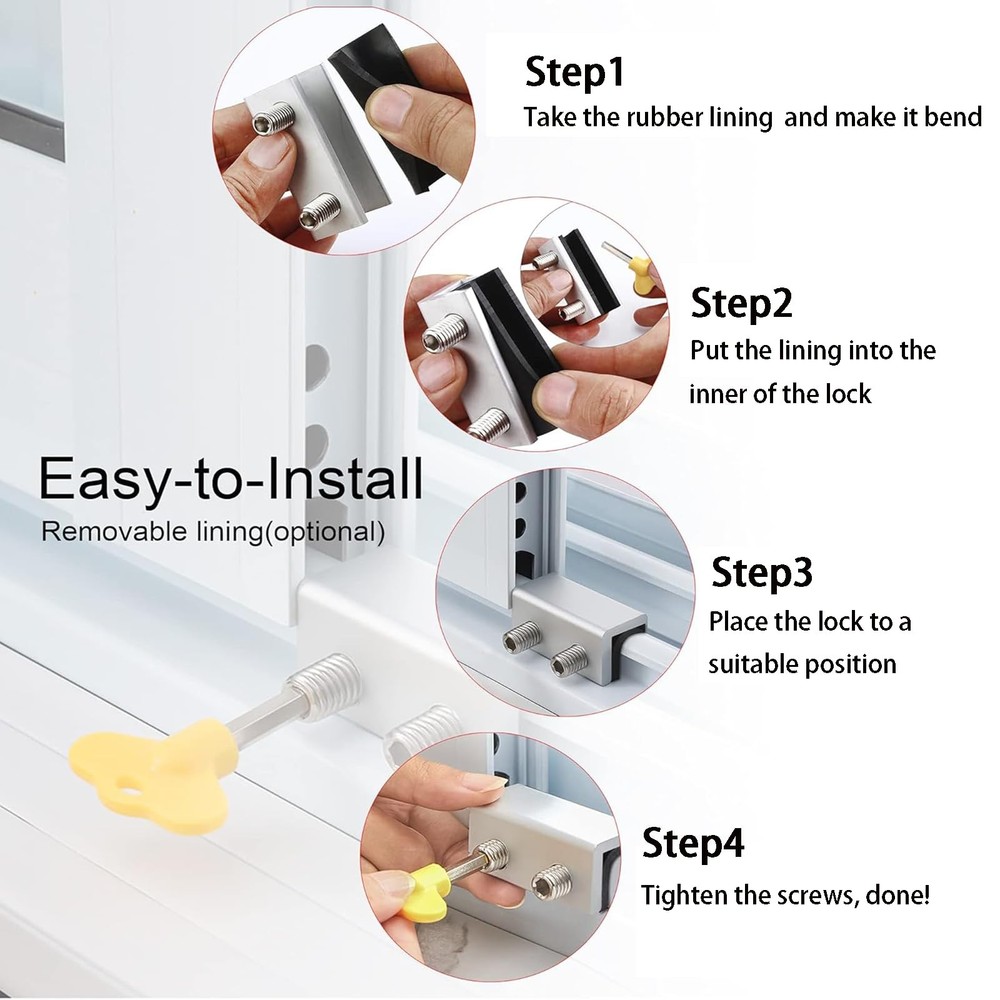 Step1
Take the rubber lining and make it bend

Step2
Put the lining into the inner of the lock

Easy-to-Install
Removable lining(optional)

Step3
Place the lock to a suitable position

Step4
Tighten the screws, done!