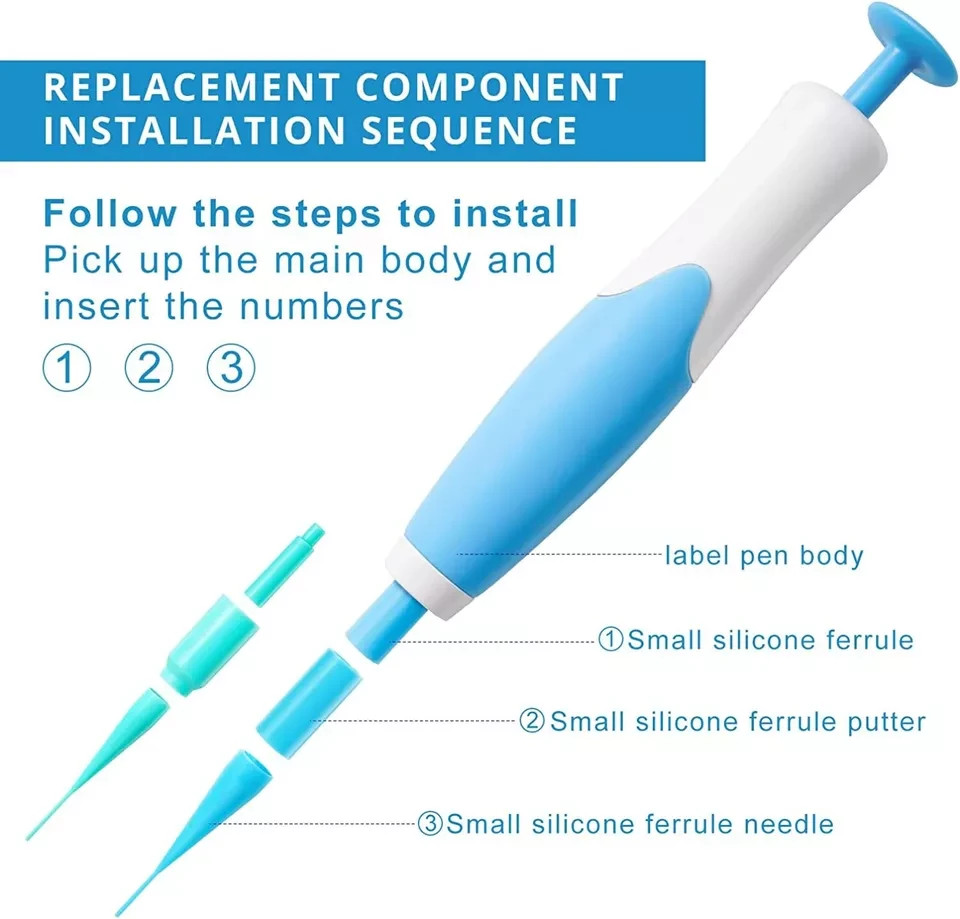 REPLACEMENT COMPONENT INSTALLATION SEQUENCE

Follow the steps to install
Pick up the main body and insert the numbers

① ② ③

label pen body

①Small silicone ferrule

②Small silicone ferrule putter

③Small silicone ferrule needle