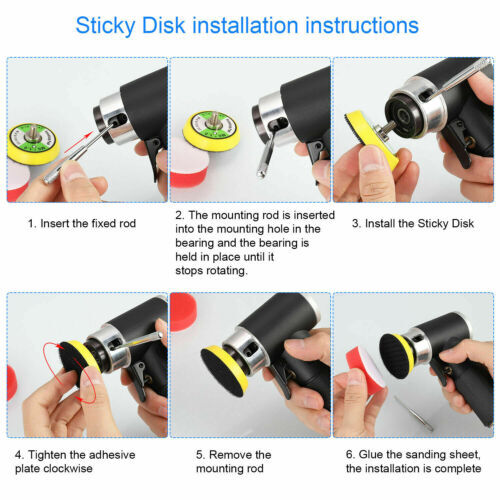 Sticky Disk installation instructions

1. Insert the fixed rod

2. The mounting rod is inserted into the mounting hole in the bearing and the bearing is held in place until it stops rotating.

3. Install the Sticky Disk

4. Tighten the adhesive plate clockwise

5. Remove the mounting rod

6. Glue the sanding sheet, the installation is complete