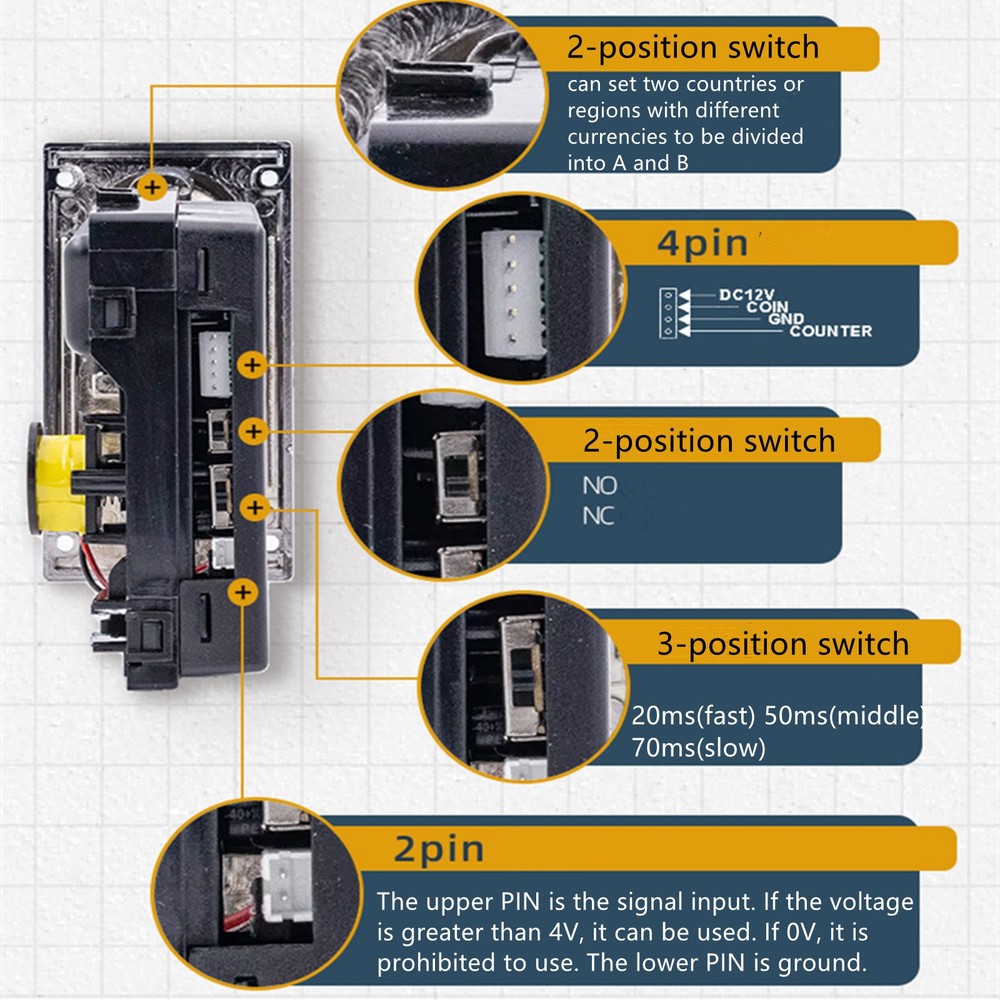 2-position switch
can set two countries or regions with different currencies to be divided into A and B

4pin
DC12V
COIN
GND
COUNTER

2-position switch
NO
NC

3-position switch
20ms(fast) 50ms(middle)
70ms(slow)

2pin
The upper PIN is the signal input. If the voltage is greater than 4V, it can be used. If 0V, it is prohibited to use. The lower PIN is ground.