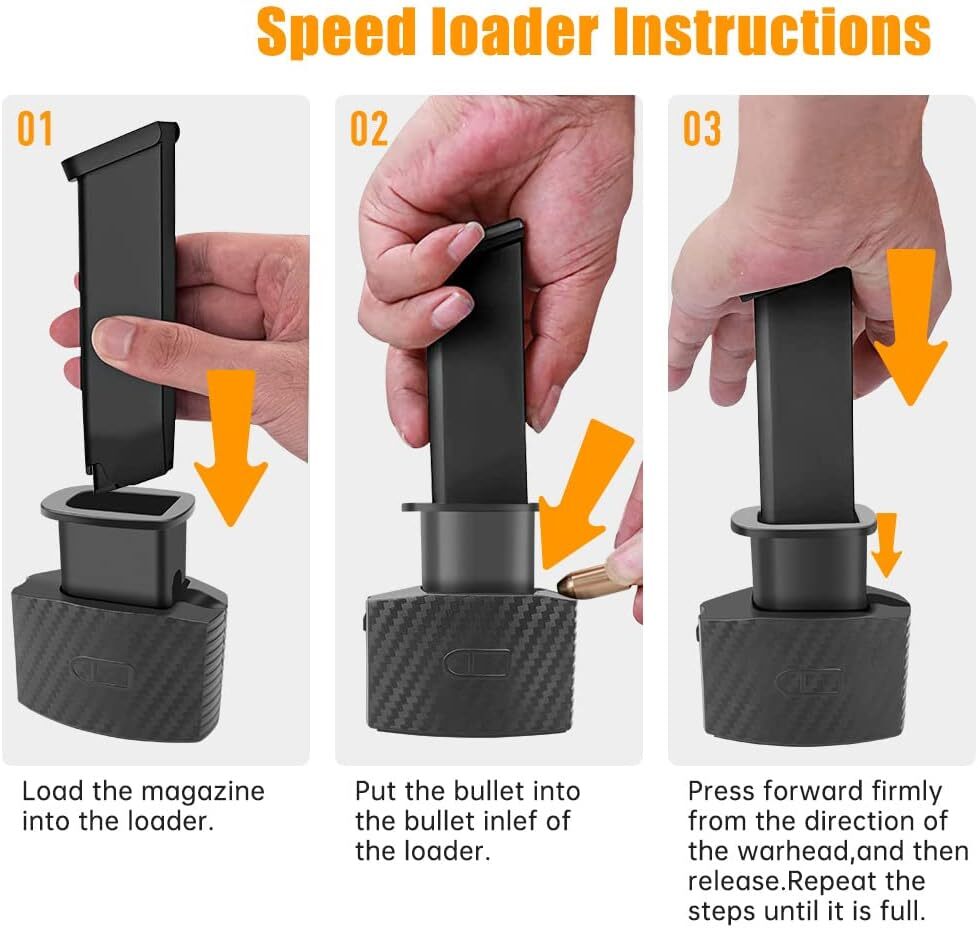 Speed loader Instructions

01

Load the magazine into the loader.

02

Put the bullet into the bullet inlef of the loader.

03

Press forward firmly from the direction of the warhead,and then release.Repeat the steps until it is full.