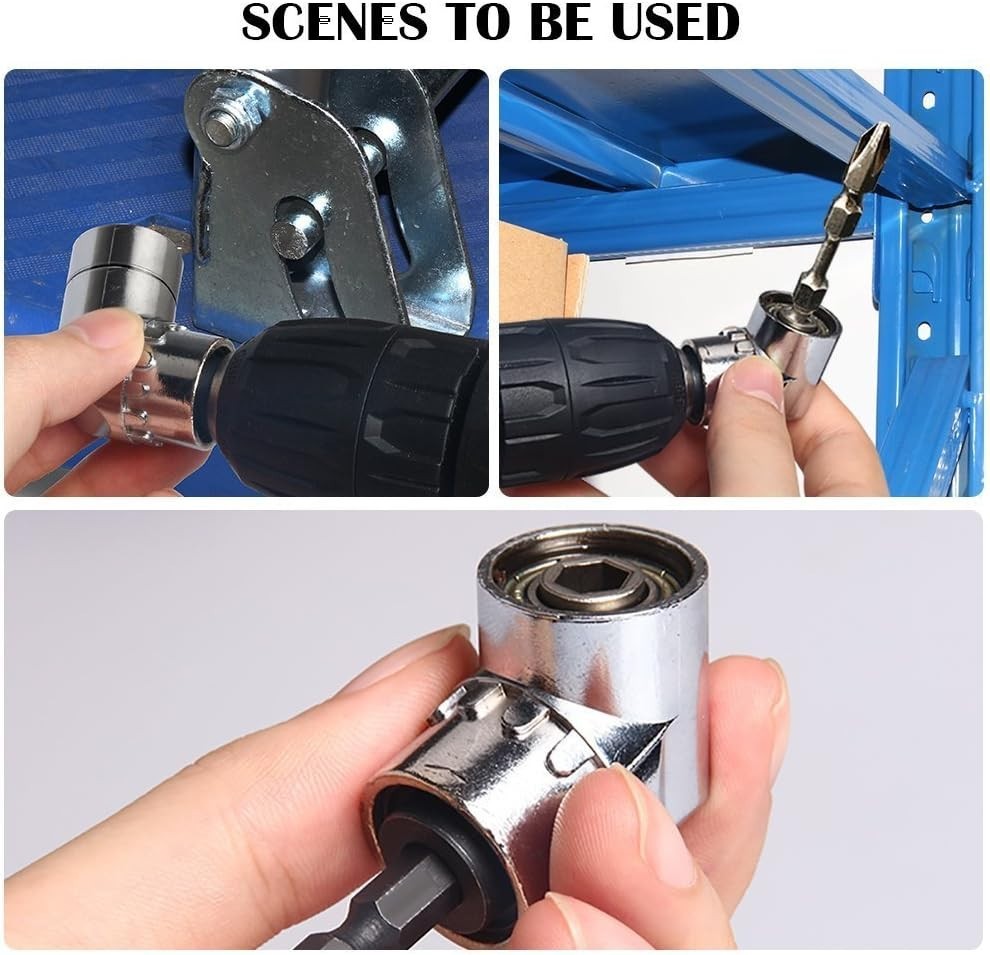 SCENES TO BE USED