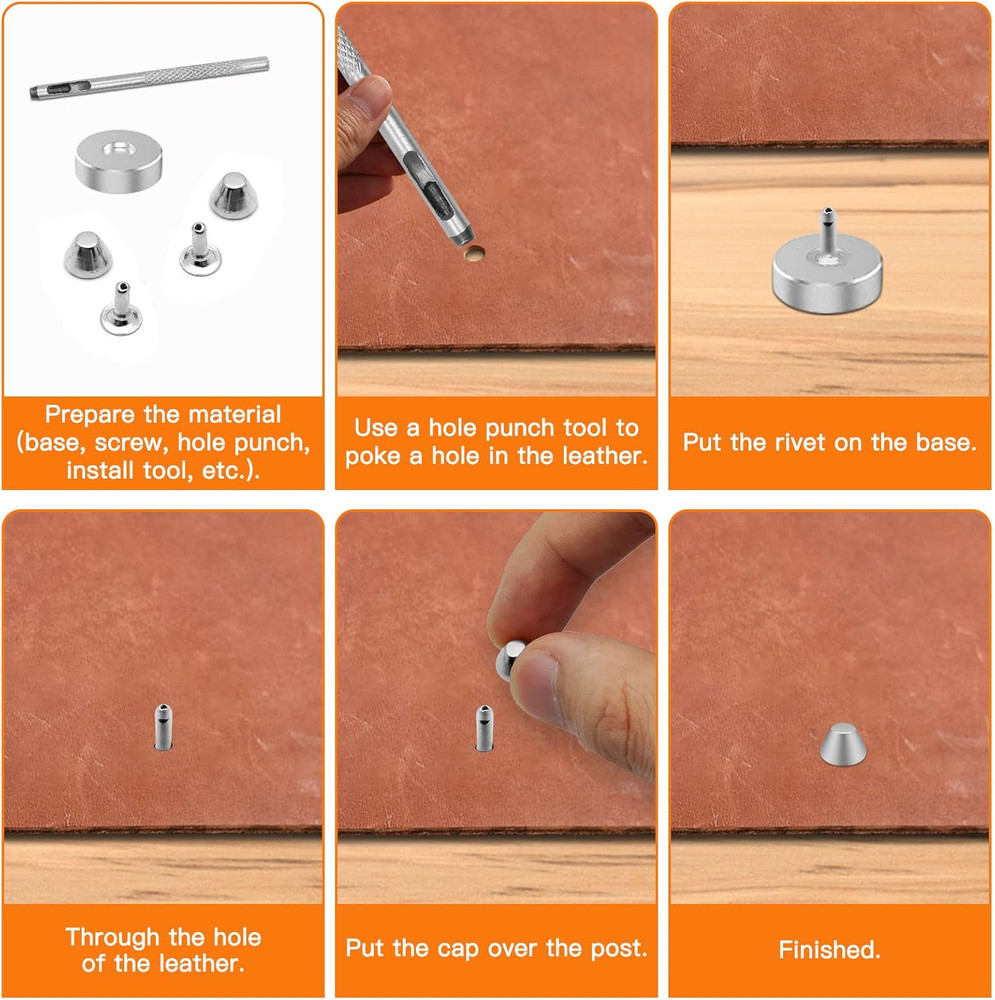 Prepare the material (base, screw, hole punch, install tool, etc.).

Use a hole punch tool to poke a hole in the leather.

Put the rivet on the base.

Through the hole of the leather.

Put the cap over the post.

Finished.