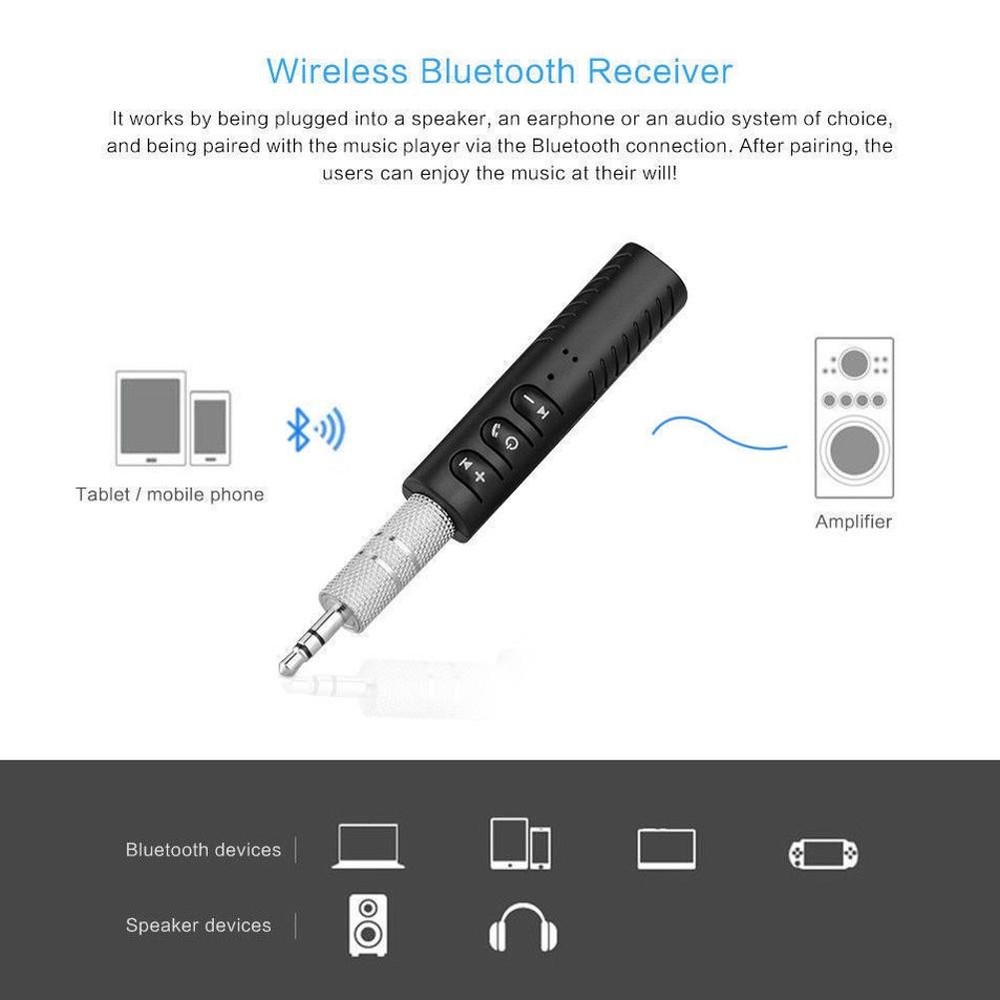 Wireless Bluetooth Receiver

It works by being plugged into a speaker, an earphone or an audio system of choice, and being paired with the music player via the Bluetooth connection. After pairing, the users can enjoy the music at their will!

Tablet / mobile phone

Amplifier

Bluetooth devices

Speaker devices