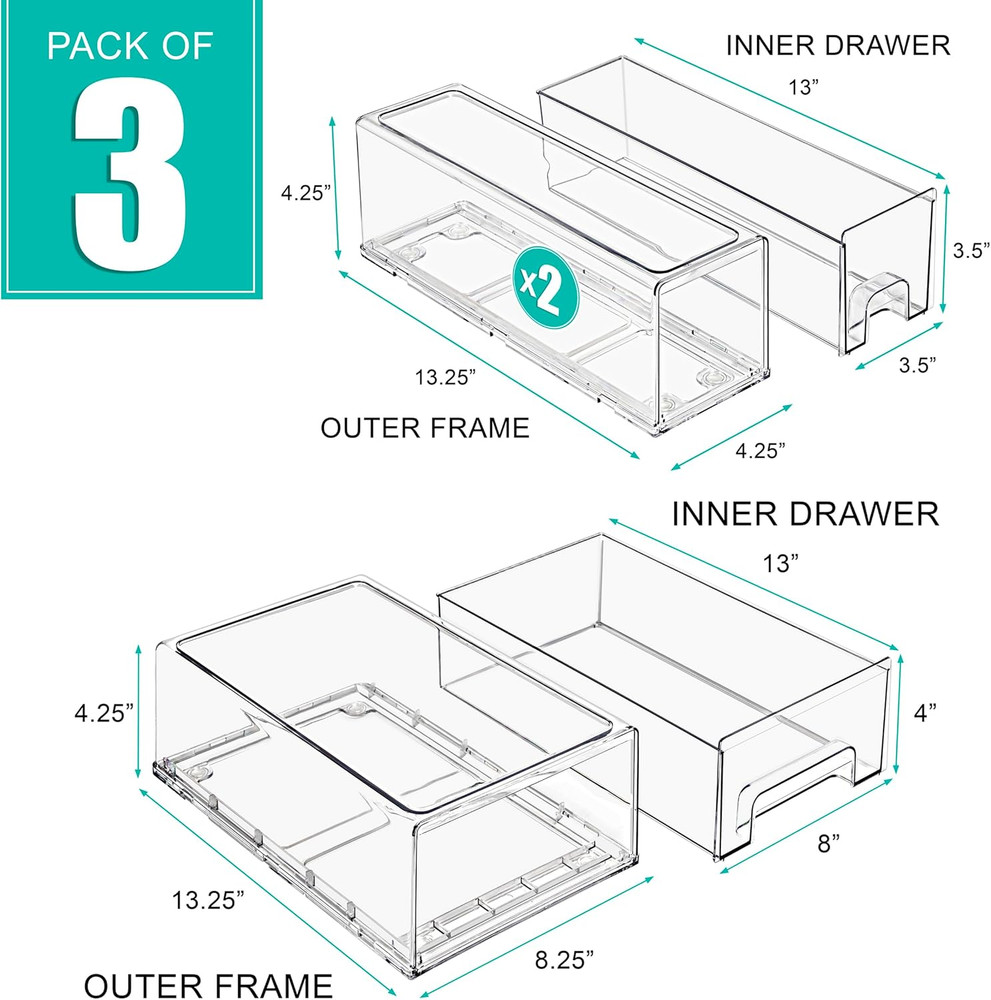 PACK OF
3

INNER DRAWER
13”
4.25”
x2
3.5”
3.5”
13.25”
OUTER FRAME
4.25”

INNER DRAWER
13”
4.25”
4”
8”
13.25”
8.25”
OUTER FRAME