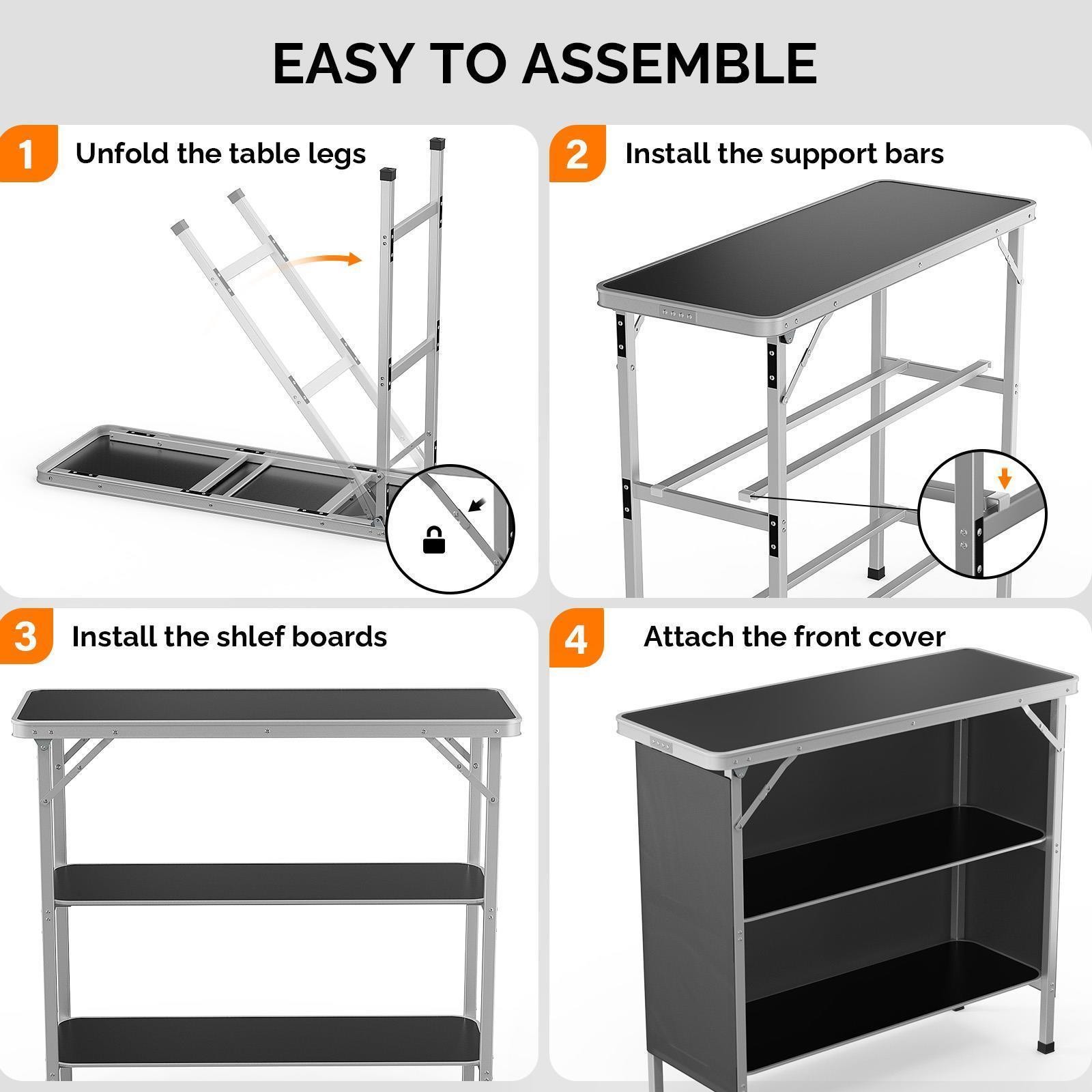 EASY TO ASSEMBLE

1 Unfold the table legs

2 Install the support bars

3 Install the shlef boards

4 Attach the front cover