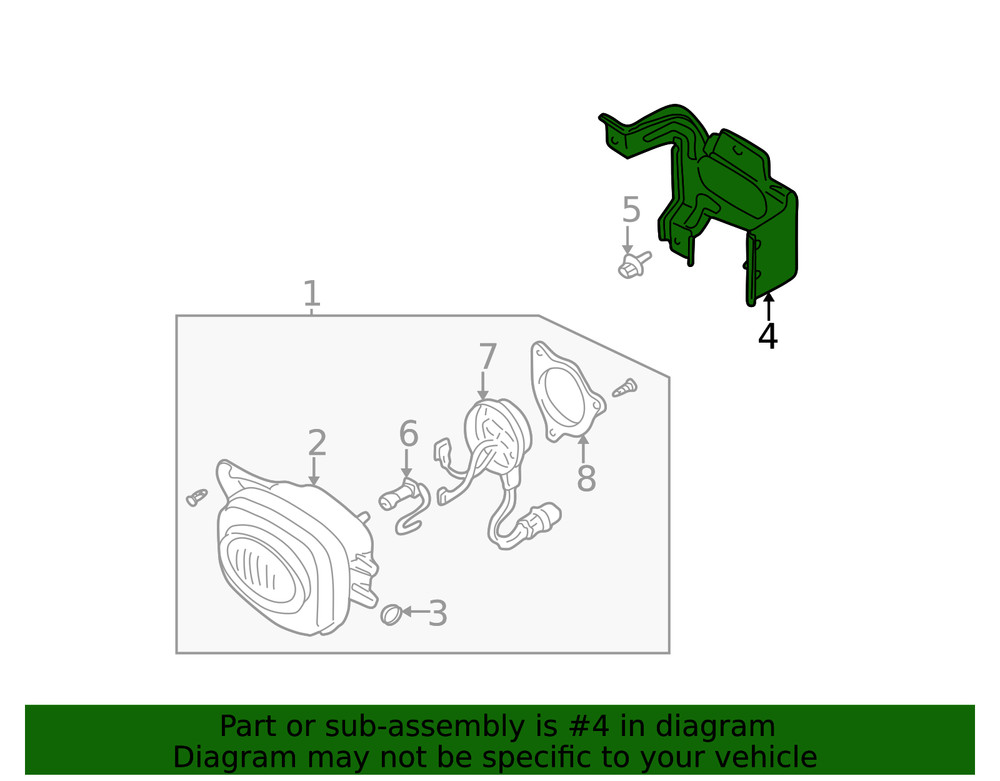 5

4

1

7

2

6

8

3

Part or sub-assembly is #4 in diagram
Diagram may not be specific to your vehicle