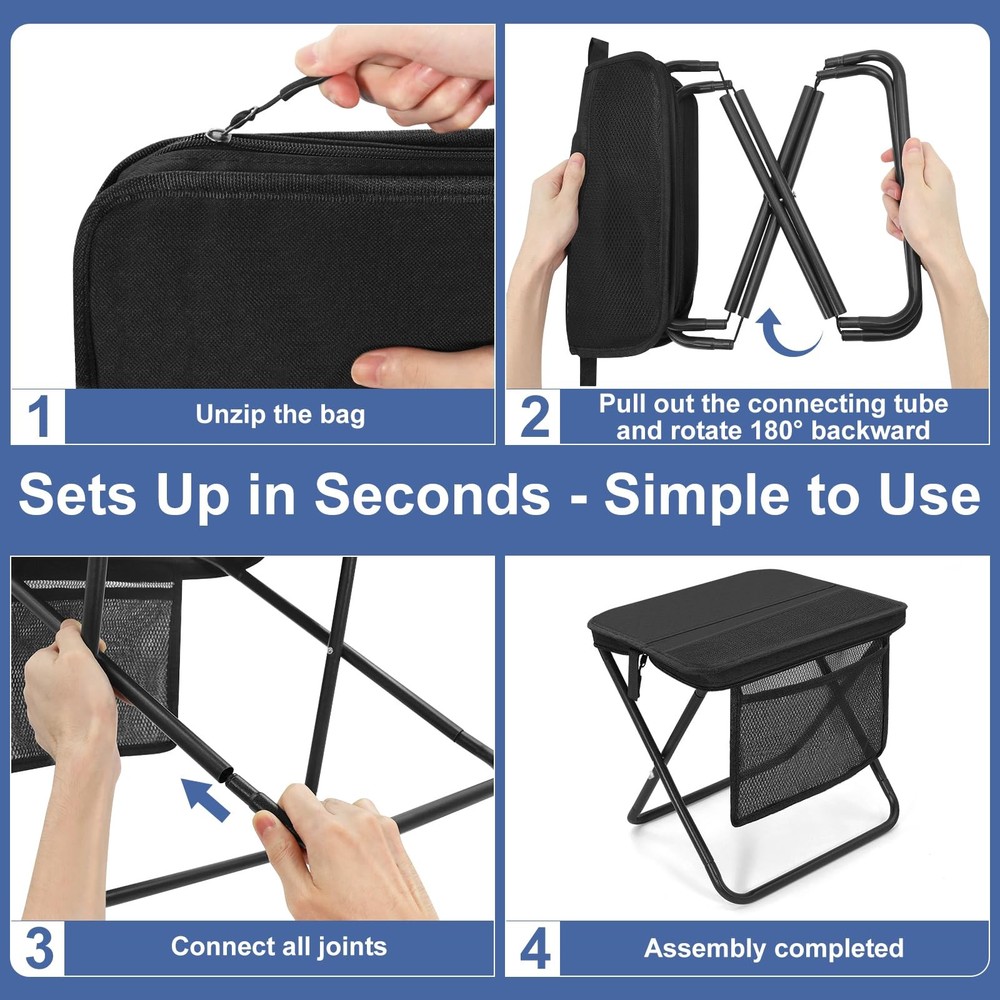 1 Unzip the bag

2 Pull out the connecting tube and rotate 180° backward

Sets Up in Seconds - Simple to Use

3 Connect all joints

4 Assembly completed