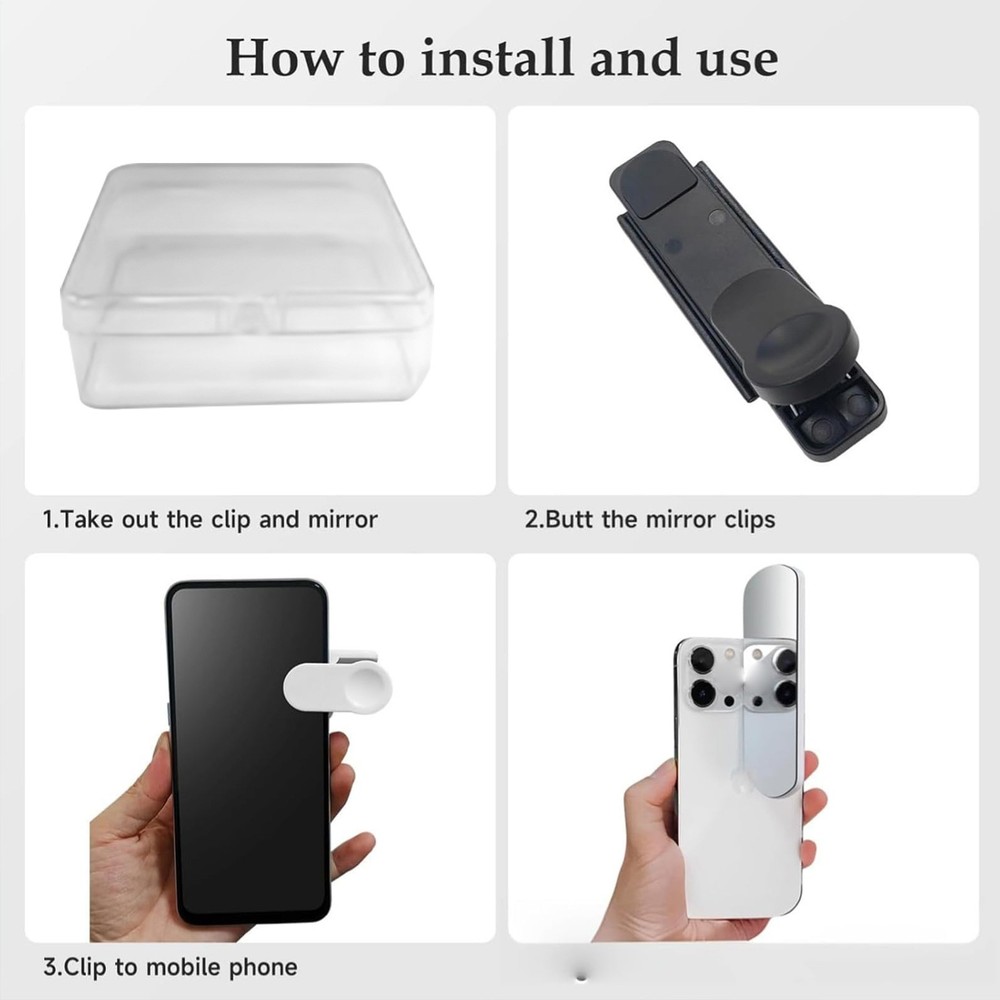 How to install and use

1.Take out the clip and mirror

2.Butt the mirror clips

3.Clip to mobile phone