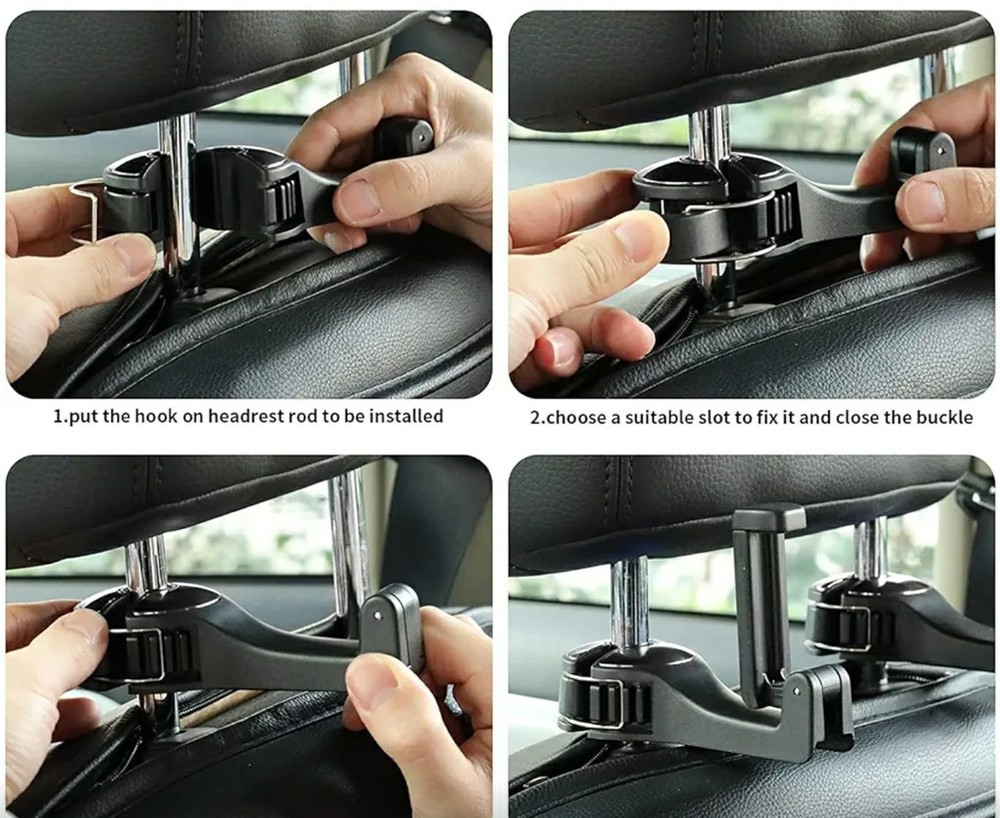 1.put the hook on headrest rod to be installed

2.choose a suitable slot to fix it and close the buckle