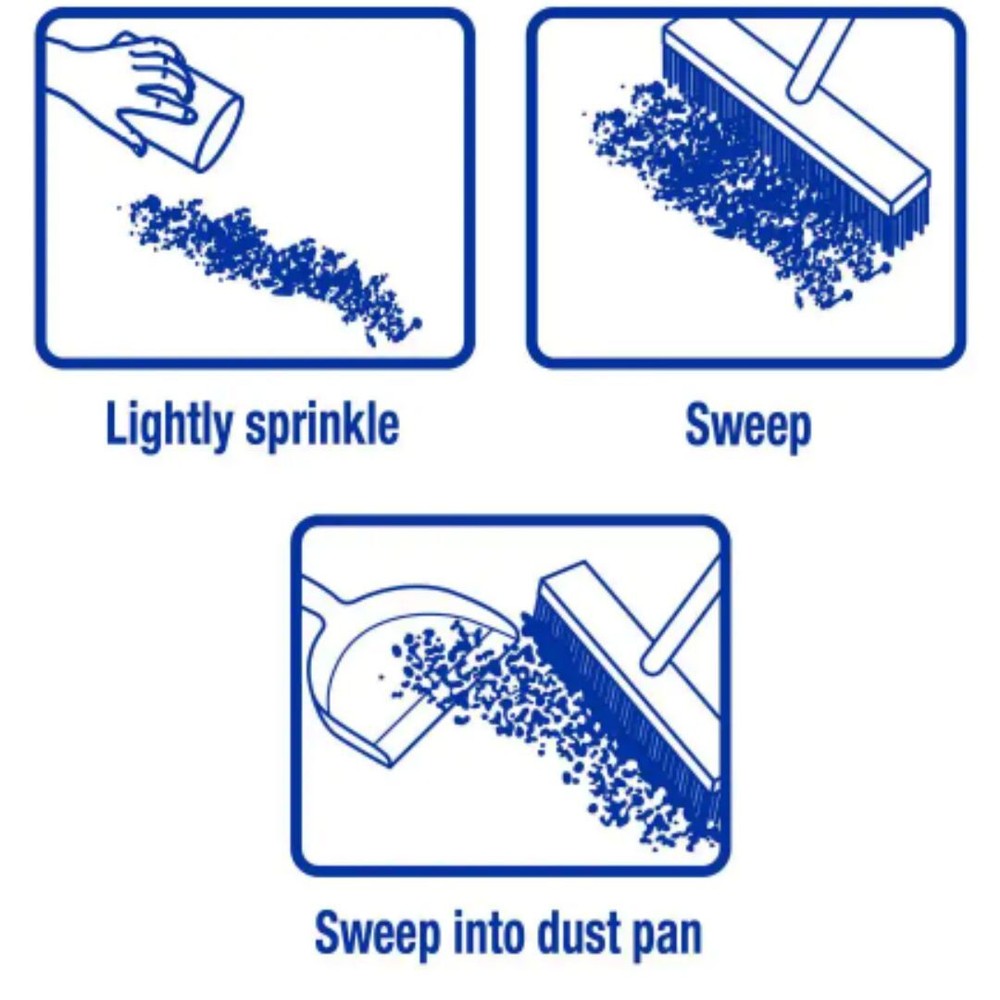 Lightly sprinkle

Sweep

Sweep into dust pan