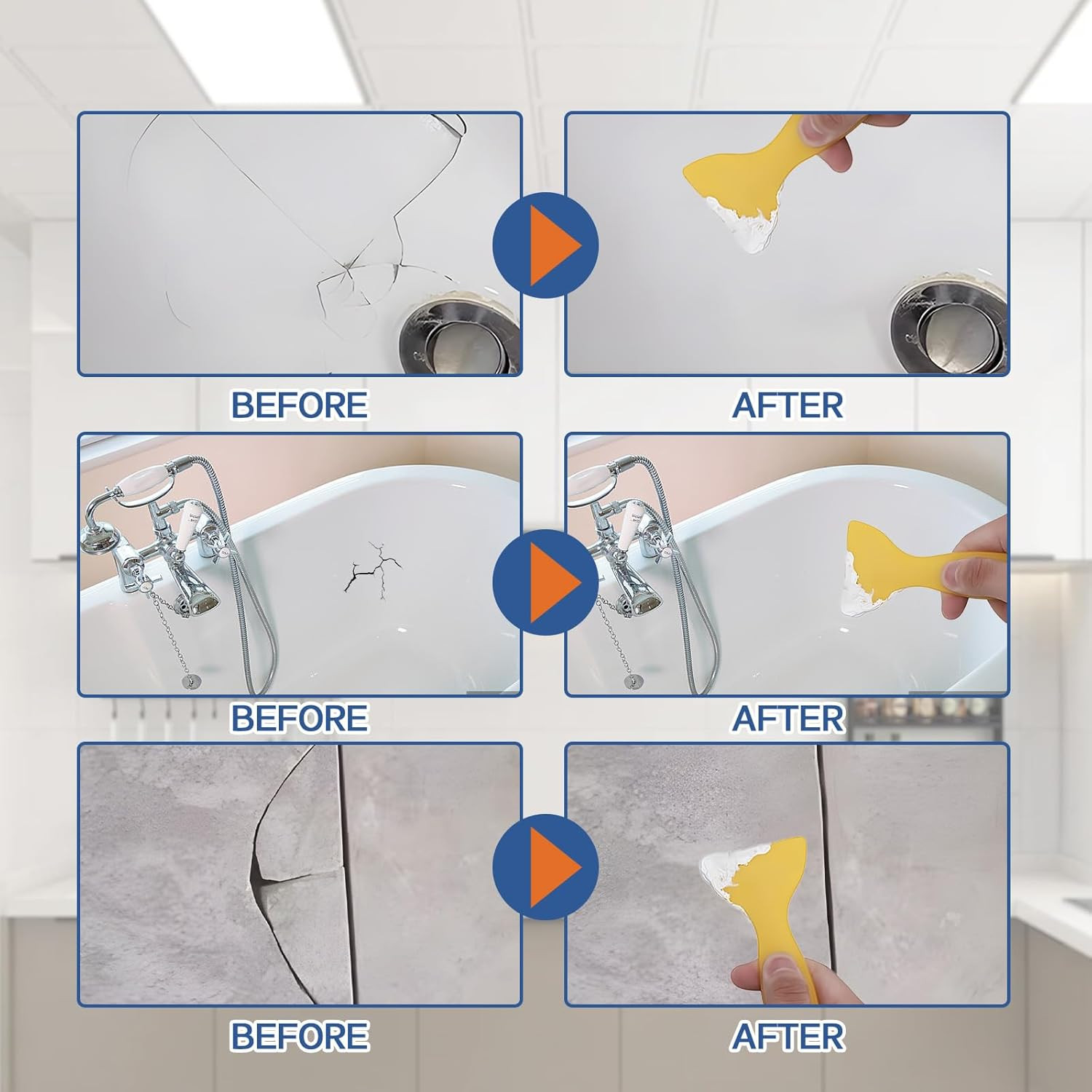 BEFORE

AFTER

BEFORE

AFTER

BEFORE

AFTER