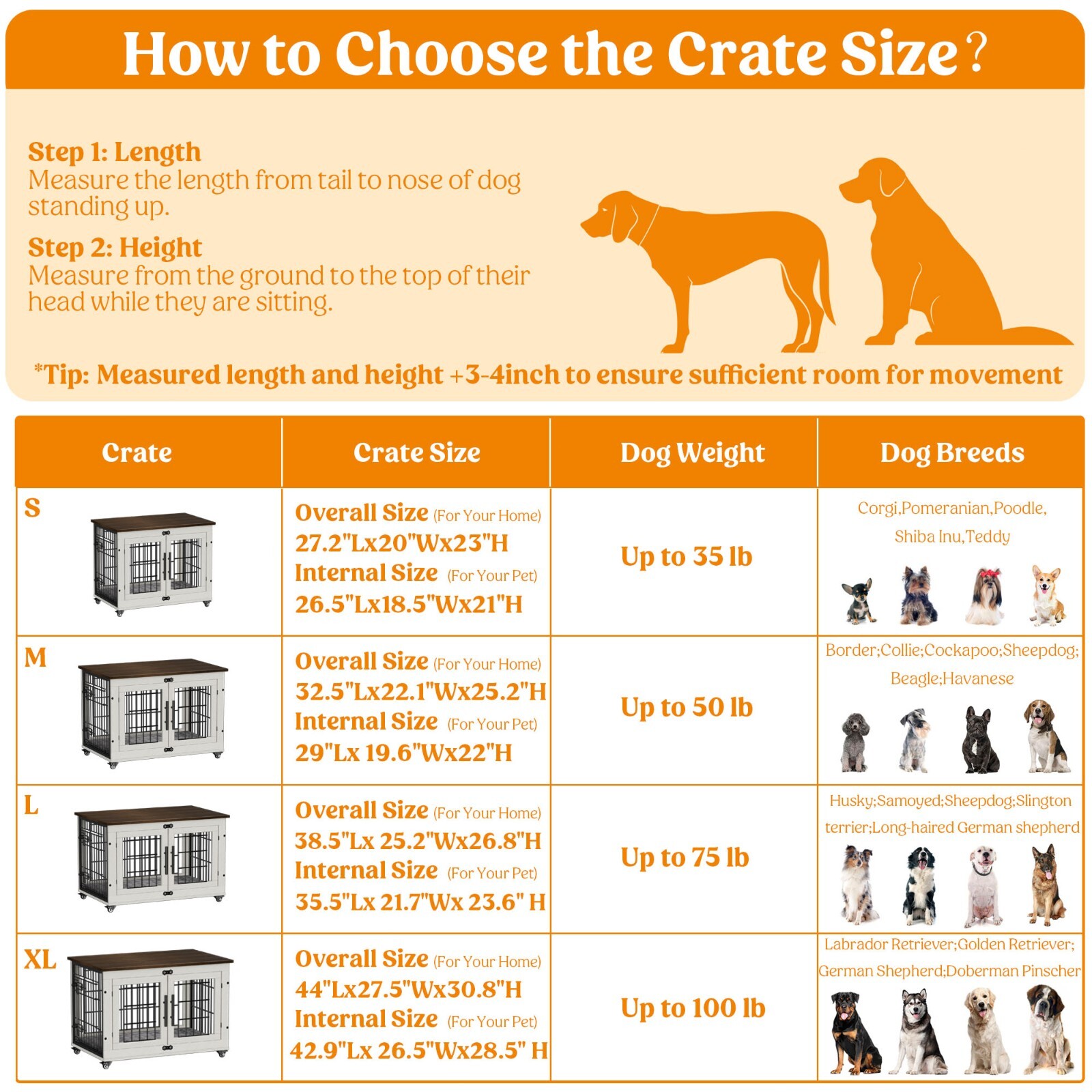 How to Choose the Crate Size?

Step 1: Length
Measure the length from tail to nose of dog standing up.

Step 2: Height
Measure from the ground to the top of their head while they are sitting.

*Tip: Measured length and height +3-4inch to ensure sufficient room for movement

| Crate | Crate Size | Dog Weight | Dog Breeds |
|---|---|---|---|
| S | Overall Size (For Your Home) 27.2"Lx20"Wx23"H Internal Size (For Your Pet) 26.5"Lx18.5"Wx21"H | Up to 35 lb | Corgi,Pomeranian,Poodle, Shiba Inu,Teddy |
| M | Overall Size (For Your Home) 32.5"Lx22.1"Wx25.2"H Internal Size (For Your Pet) 29"Lx 19.6"Wx22"H | Up to 50 lb | Border;Collie;Cockapoo;Sheepdog; Beagle;Havanese |
| L | Overall Size (For Your Home) 38.5"Lx 25.2"Wx26.8"H Internal Size (For Your Pet) 35.5"Lx 21.7"Wx 23.6" H | Up to 75 lb | Husky;Samoyed;Sheepdog;Slington terrier;Long-haired German shepherd |
| XL | Overall Size (For Your Home) 44"Lx27.5"Wx30.8"H Internal Size (For Your Pet) 42.9"Lx 26.5"Wx28.5" H | Up to 100 lb | Labrador Retriever;Golden Retriever; German Shepherd;Doberman Pinscher |