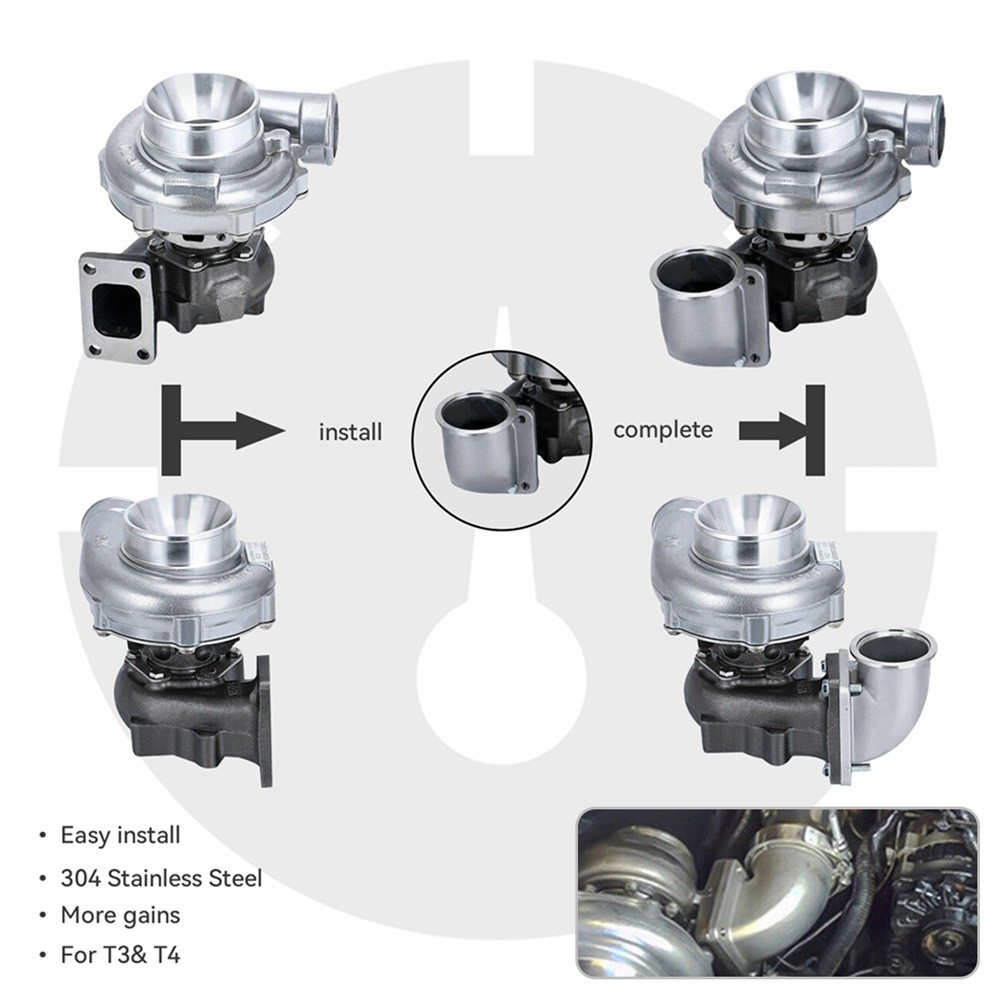 install

complete

• Easy install
• 304 Stainless Steel
• More gains
• For T3& T4