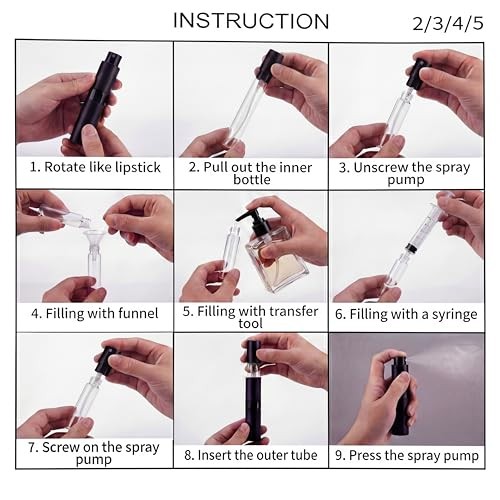 INSTRUCTION 2/3/4/5

1. Rotate like lipstick

2. Pull out the inner bottle

3. Unscrew the spray pump

4. Filling with funnel

5. Filling with transfer tool

6. Filling with a syringe

7. Screw on the spray pump

8. Insert the outer tube

9. Press the spray pump