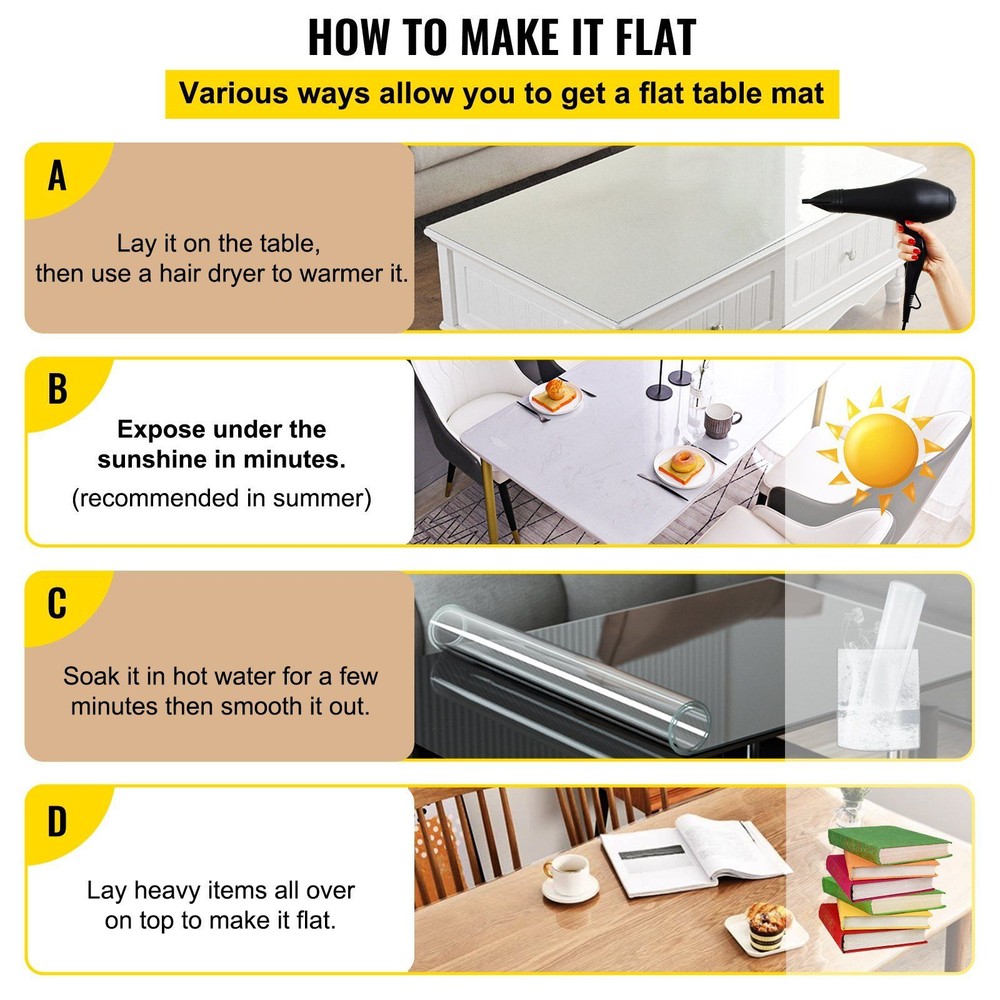 HOW TO MAKE IT FLAT

Various ways allow you to get a flat table mat

A

Lay it on the table, then use a hair dryer to warmer it.

B

Expose under the sunshine in minutes.

(recommended in summer)

C

Soak it in hot water for a few minutes then smooth it out.

D

Lay heavy items all over on top to make it flat.