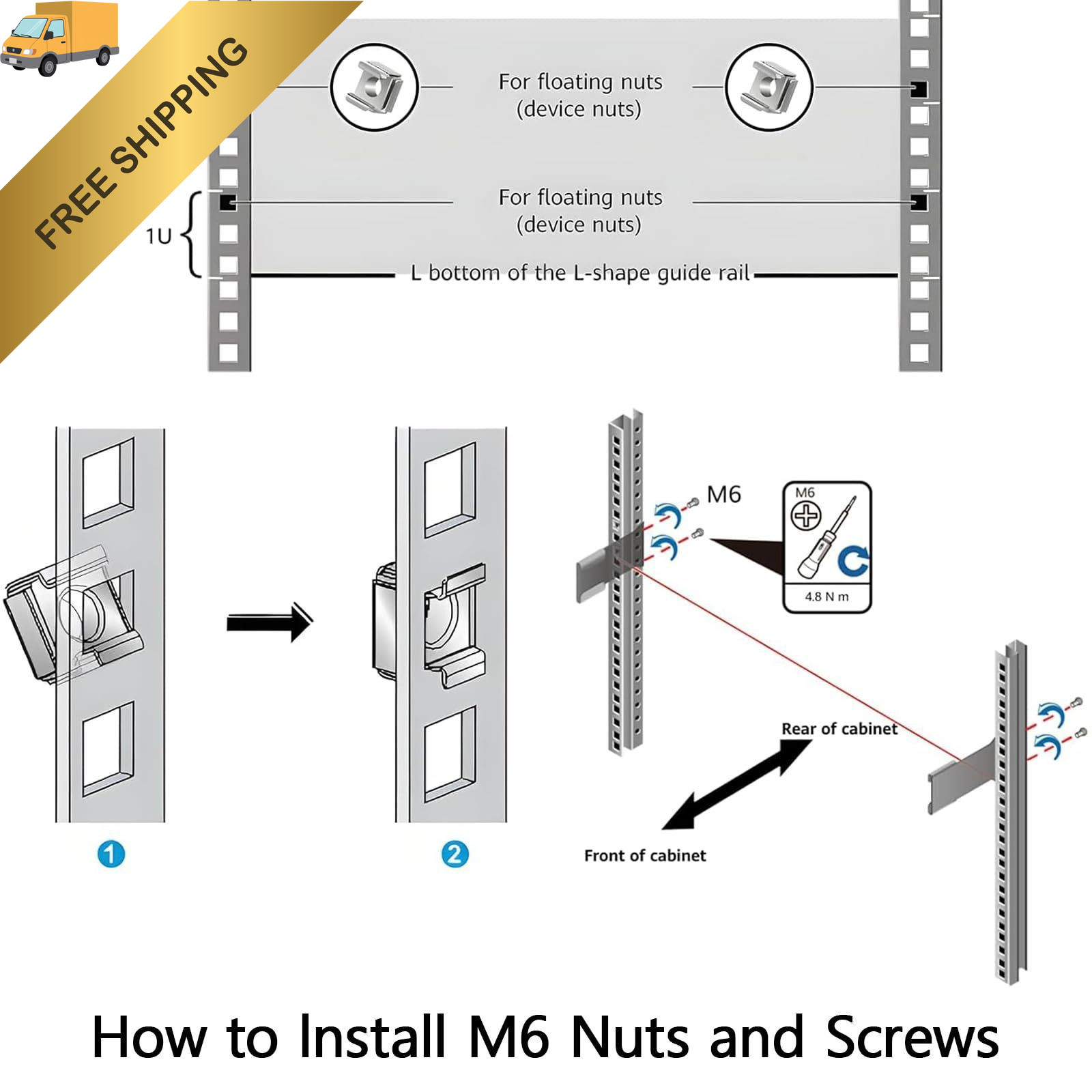 FREE SHIPPING

For floating nuts
(device nuts)

For floating nuts
(device nuts)

1U

L bottom of the L-shape guide rail

1

2

M6

M6

4.8 N m

Rear of cabinet

Front of cabinet

How to Install M6 Nuts and Screws