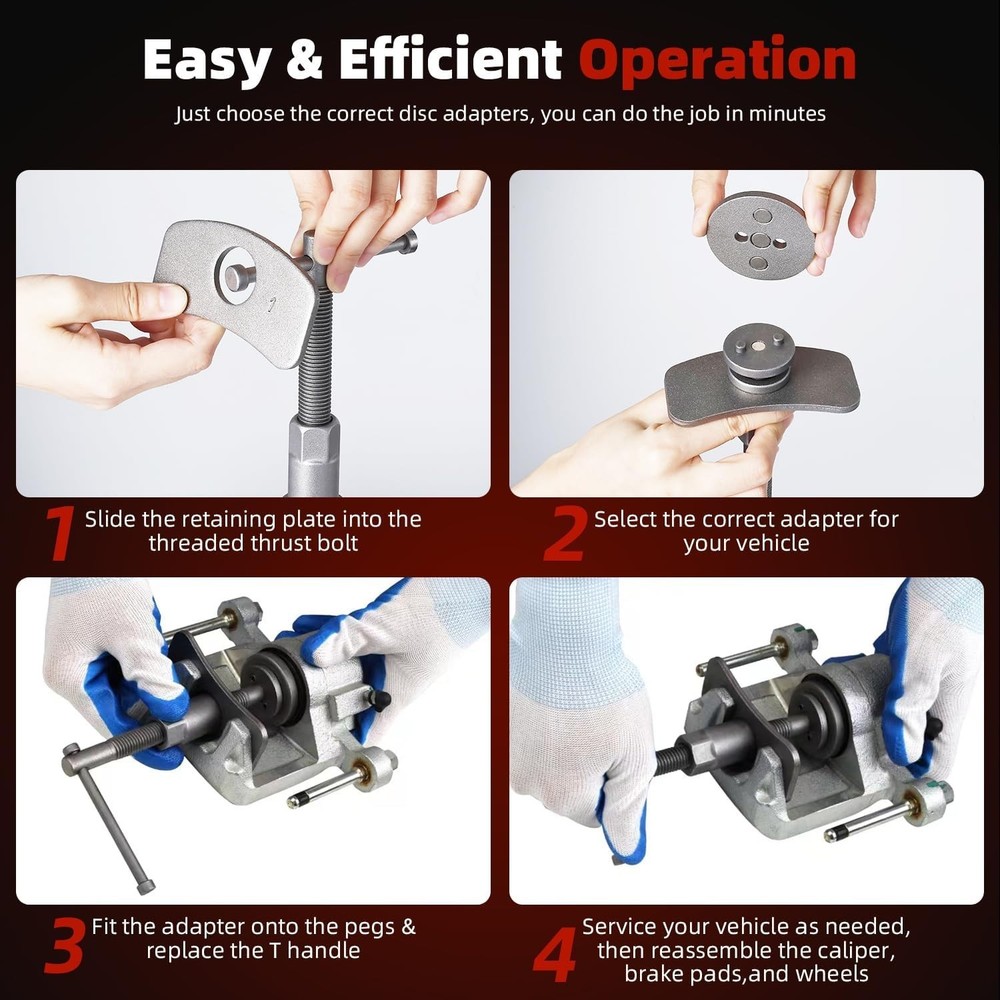 Easy & Efficient Operation
Just choose the correct disc adapters, you can do the job in minutes

1

1 Slide the retaining plate into the threaded thrust bolt

2 Select the correct adapter for your vehicle

3 Fit the adapter onto the pegs & replace the T handle

4 Service your vehicle as needed, then reassemble the caliper, brake pads,and wheels