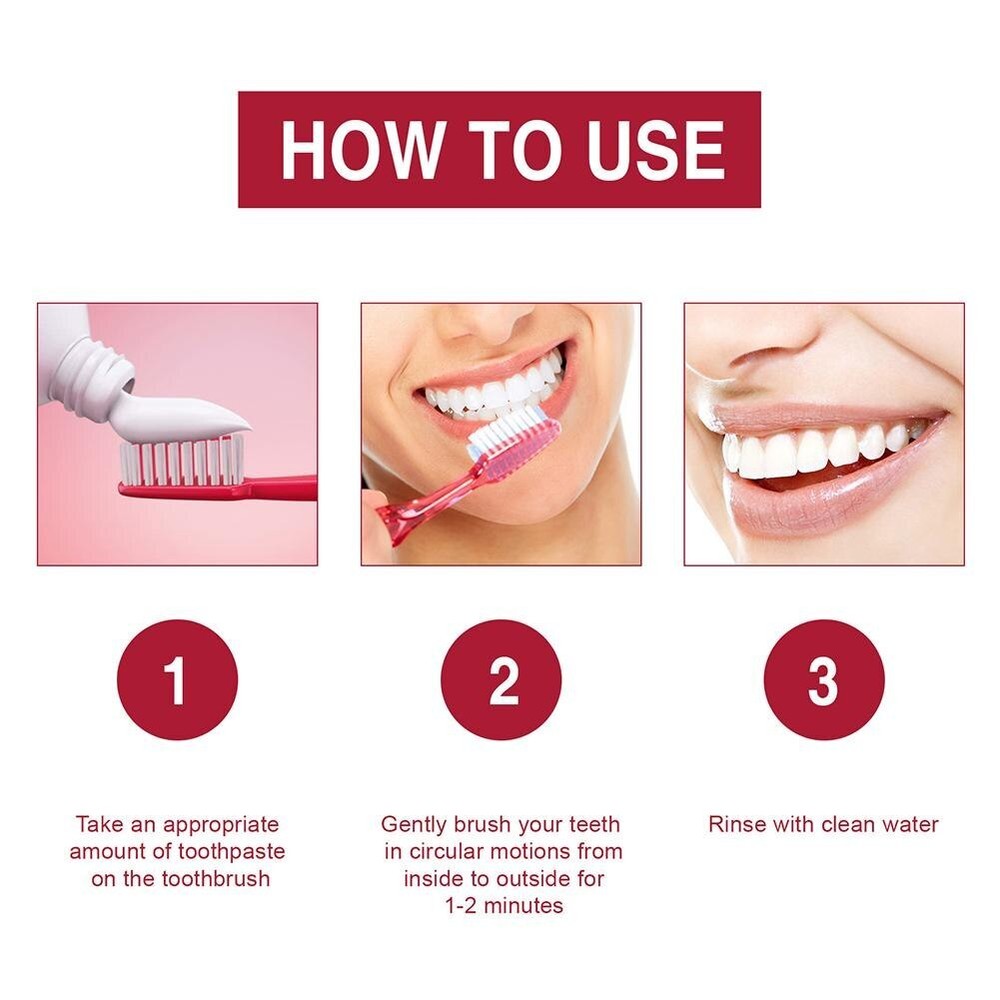 HOW TO USE

1

Take an appropriate amount of toothpaste on the toothbrush

2

Gently brush your teeth in circular motions from inside to outside for 1-2 minutes

3

Rinse with clean water